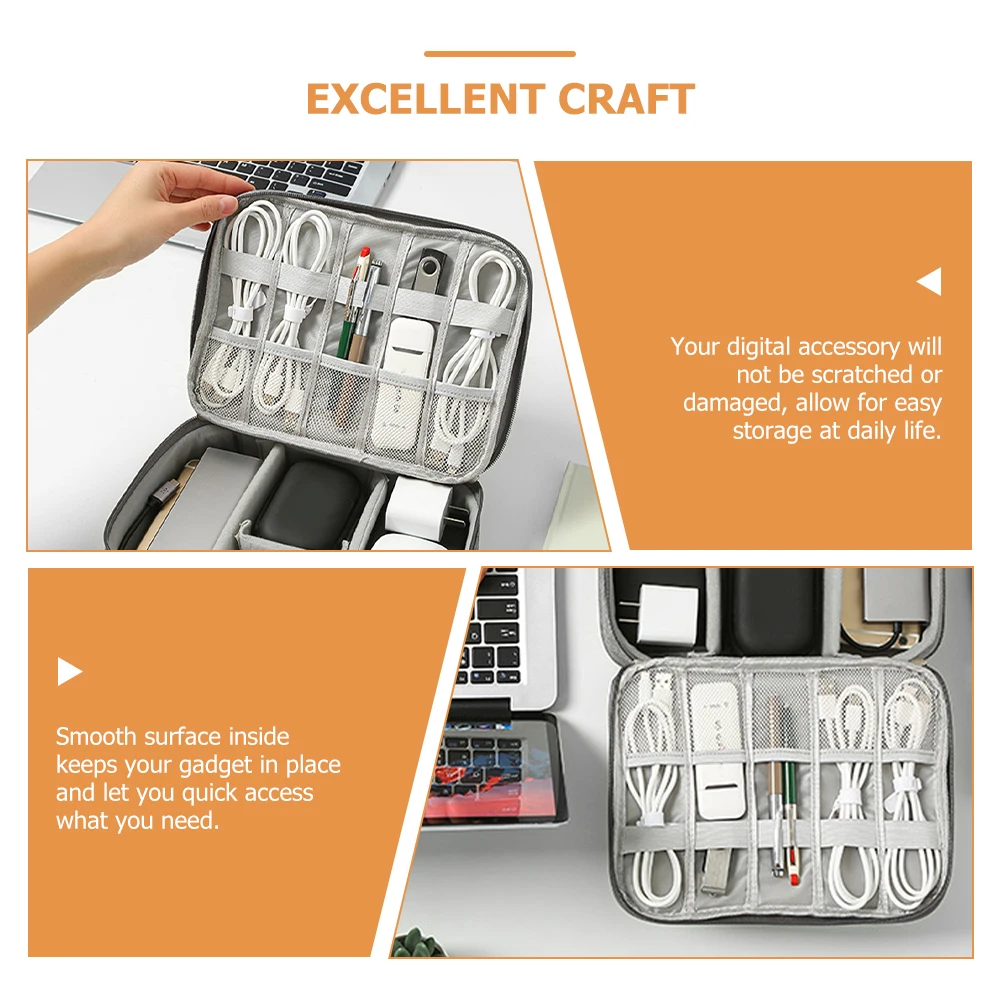 EXCELLENT CRAFT

Your digital accessory will not be scratched or damaged, allow for easy storage at daily life.

Smooth surface inside keeps your gadget in place and let you quick access what you need.