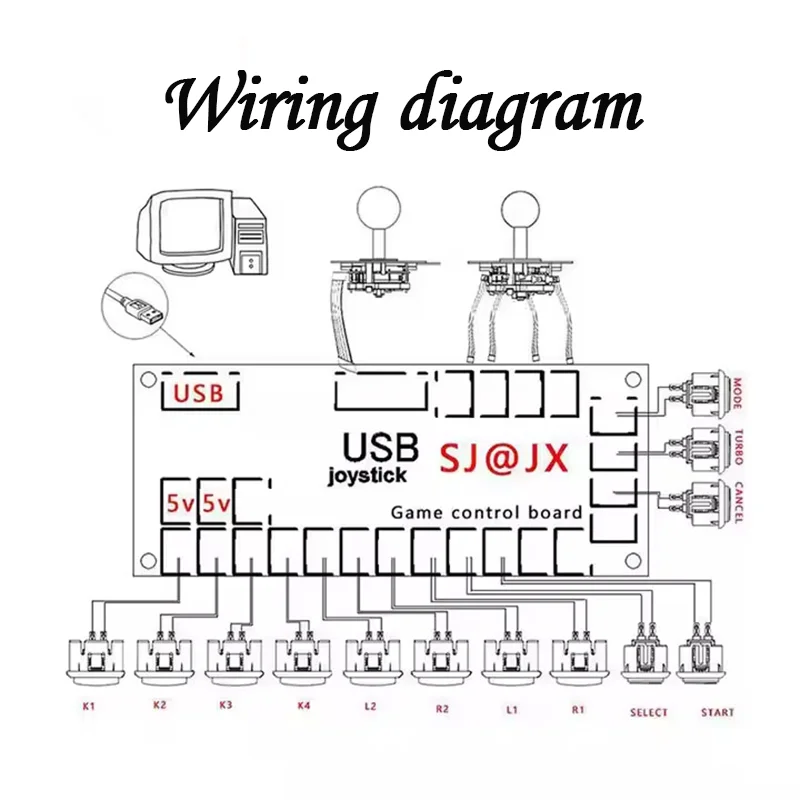 Wiring diagram

USB

USB
joystick

SJ@JX

5v 5v

Game control board

MODE
TURBO
CANCEL

K1 K2 K3 K4 L2 R2 L1 R1 SELECT START