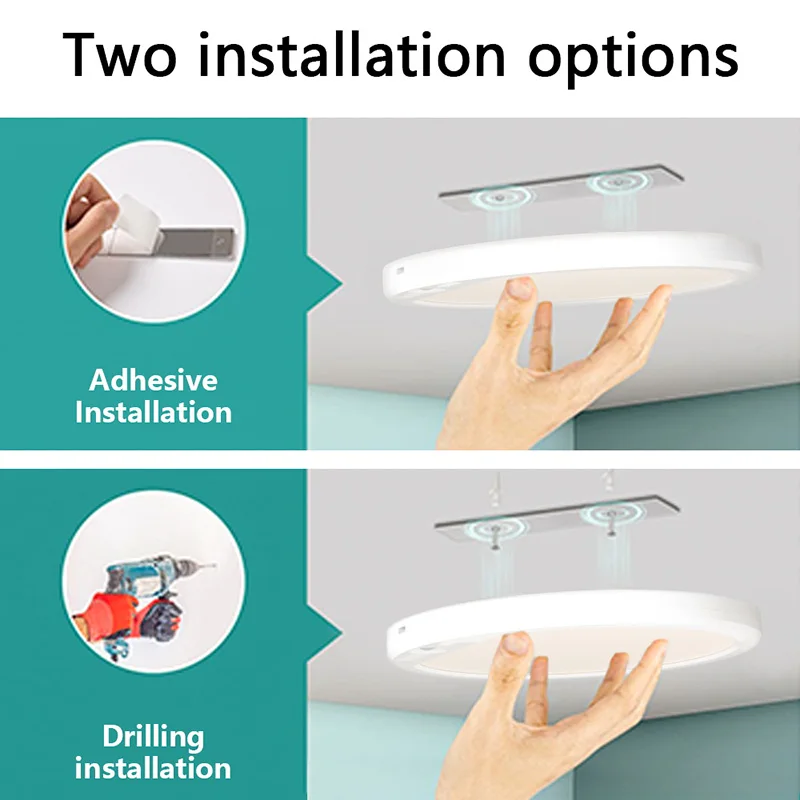 Two installation options

Adhesive Installation

Drilling installation