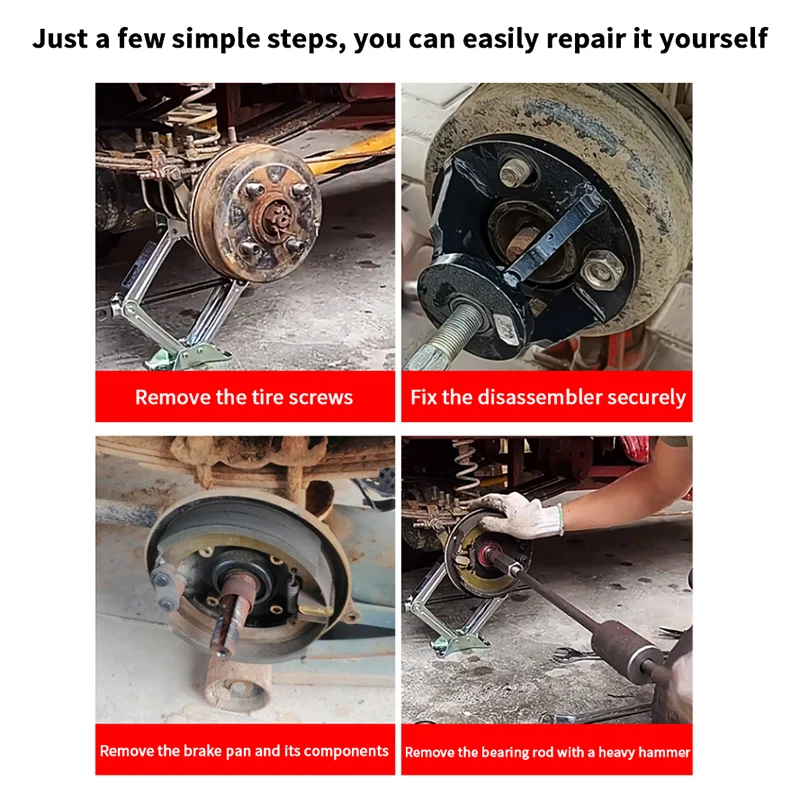 Just a few simple steps, you can easily repair it yourself

Remove the tire screws

Fix the disassembler securely

Remove the brake pan and its components

Remove the bearing rod with a heavy hammer