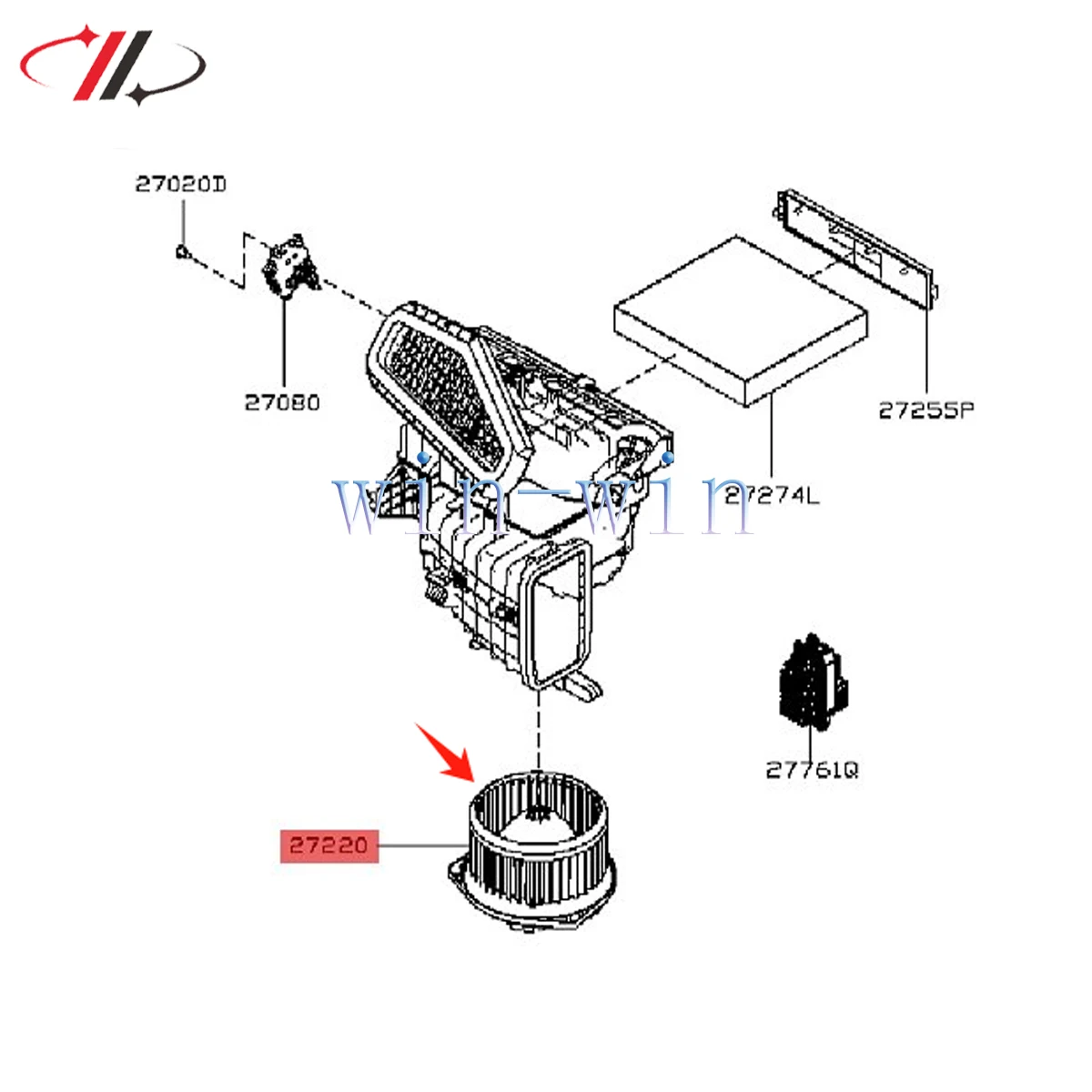 27020D

27080

27255P

27274L

win-win

27761Q

27220