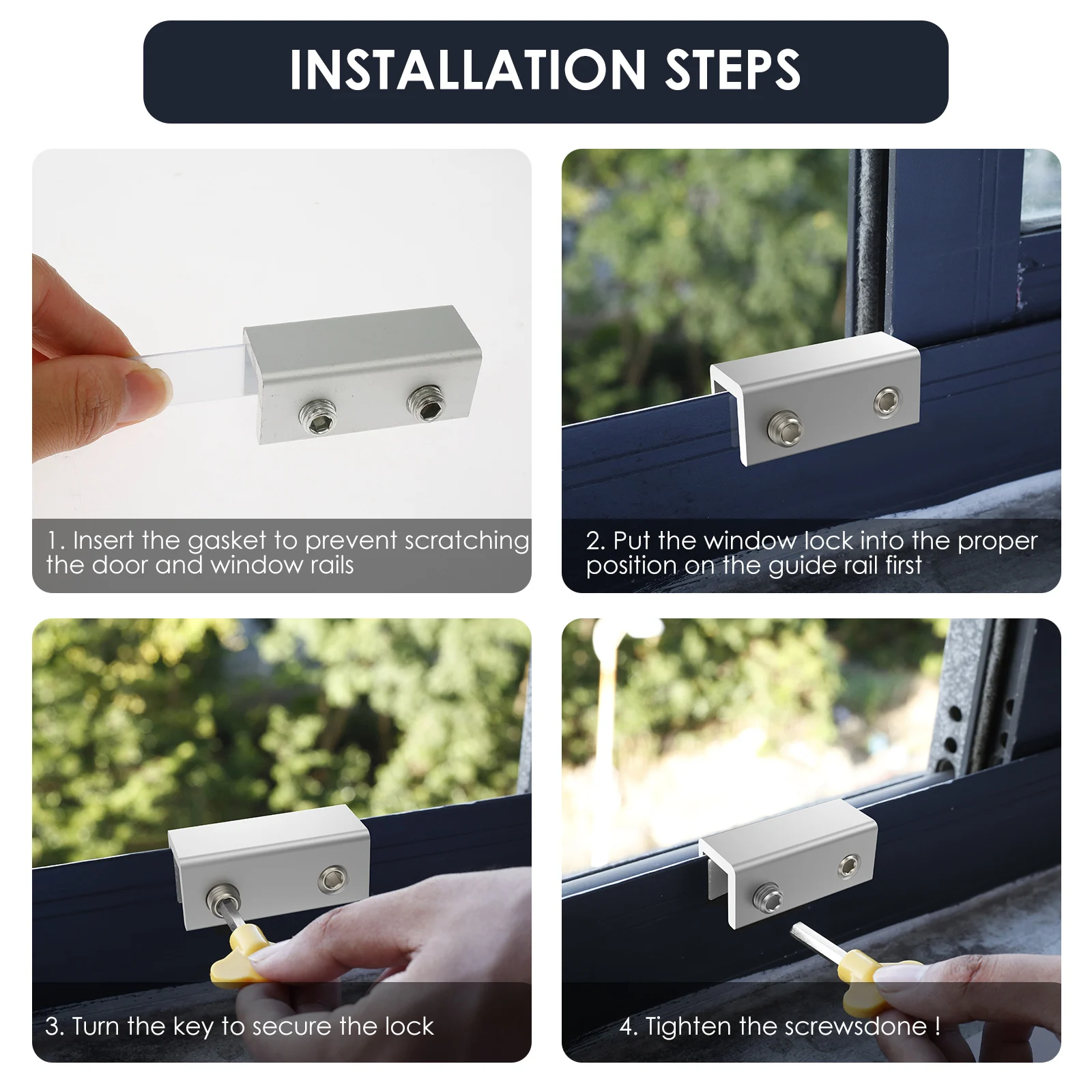 INSTALLATION STEPS

1. Insert the gasket to prevent scratching the door and window rails

2. Put the window lock into the proper position on the guide rail first

3. Turn the key to secure the lock

4. Tighten the screwsdone !