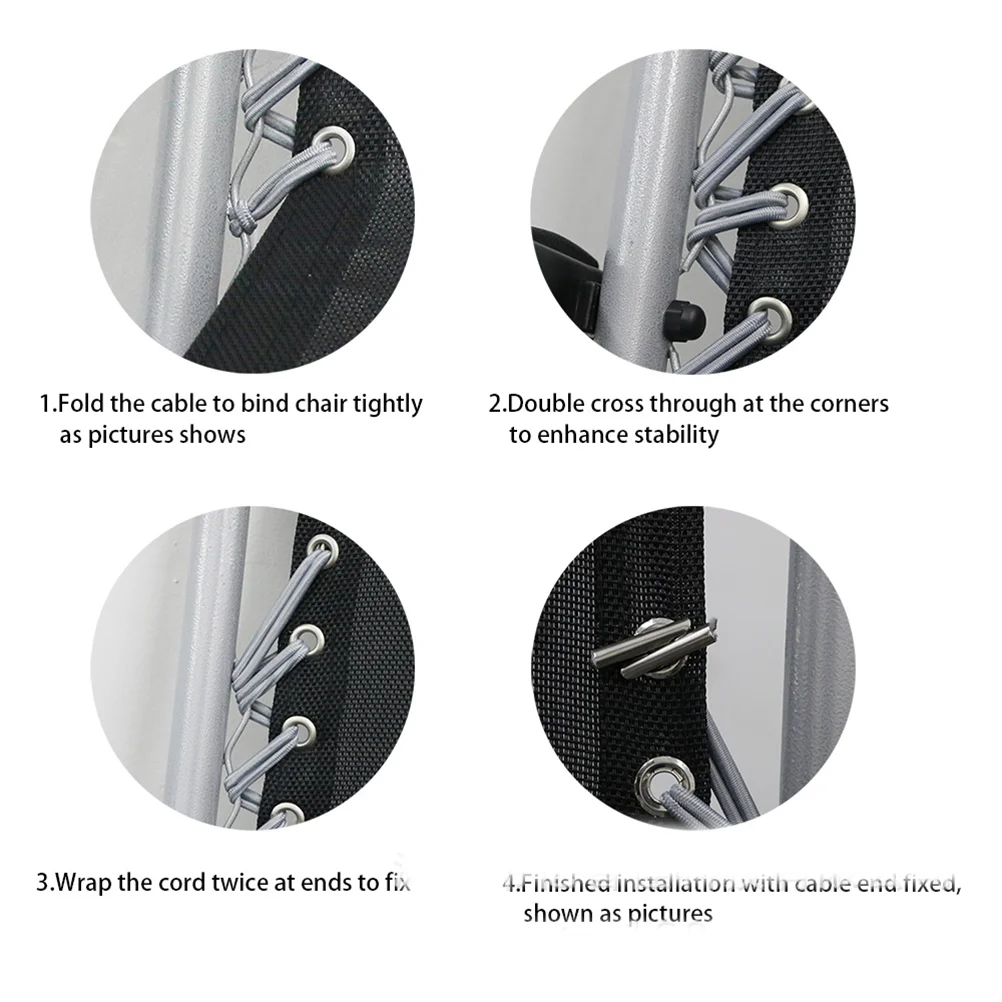 1.Fold the cable to bind chair tightly as pictures shows

2.Double cross through at the corners to enhance stability

3.Wrap the cord twice at ends to fix

4.Finished installation with cable end fixed, shown as pictures