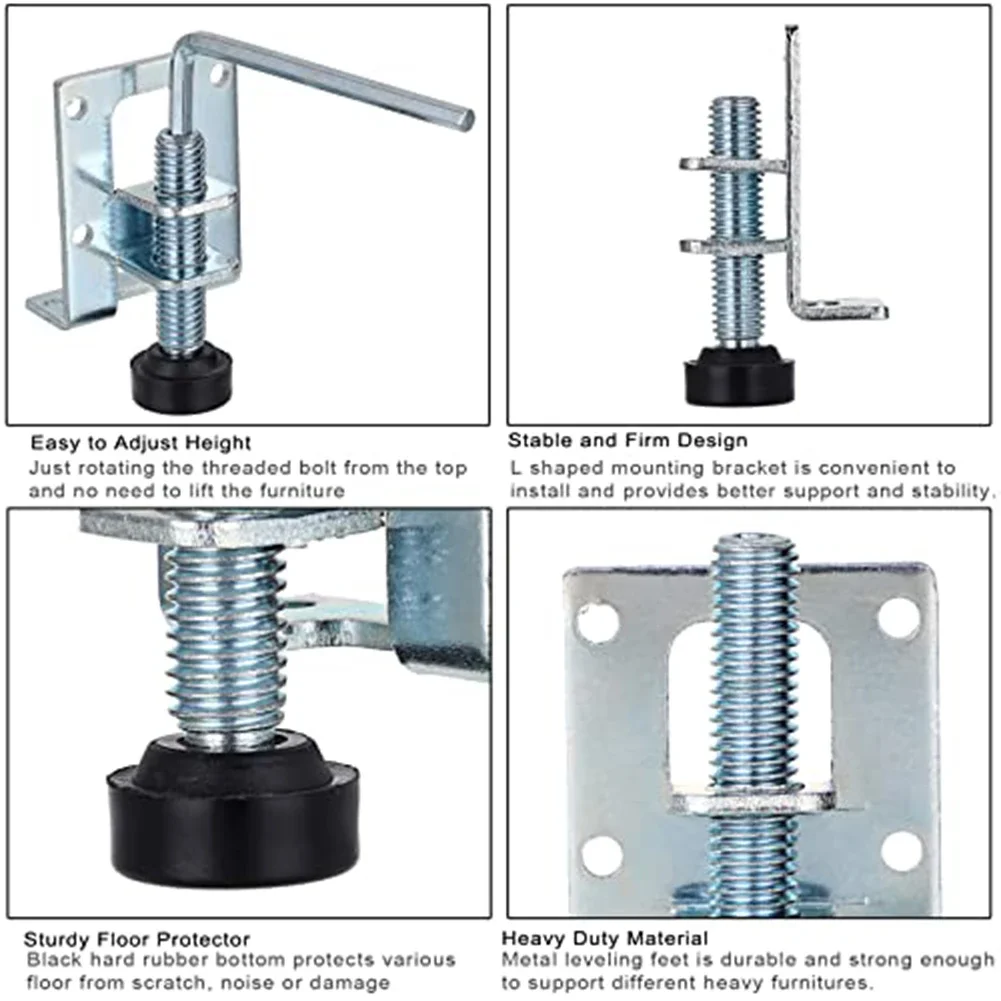 Easy to Adjust Height
Just rotating the threaded bolt from the top and no need to lift the furniture

Stable and Firm Design
L shaped mounting bracket is convenient to install and provides better support and stability.

Sturdy Floor Protector
Black hard rubber bottom protects various floor from scratch, noise or damage

Heavy Duty Material
Metal leveling feet is durable and strong enough to support different heavy furnitures.