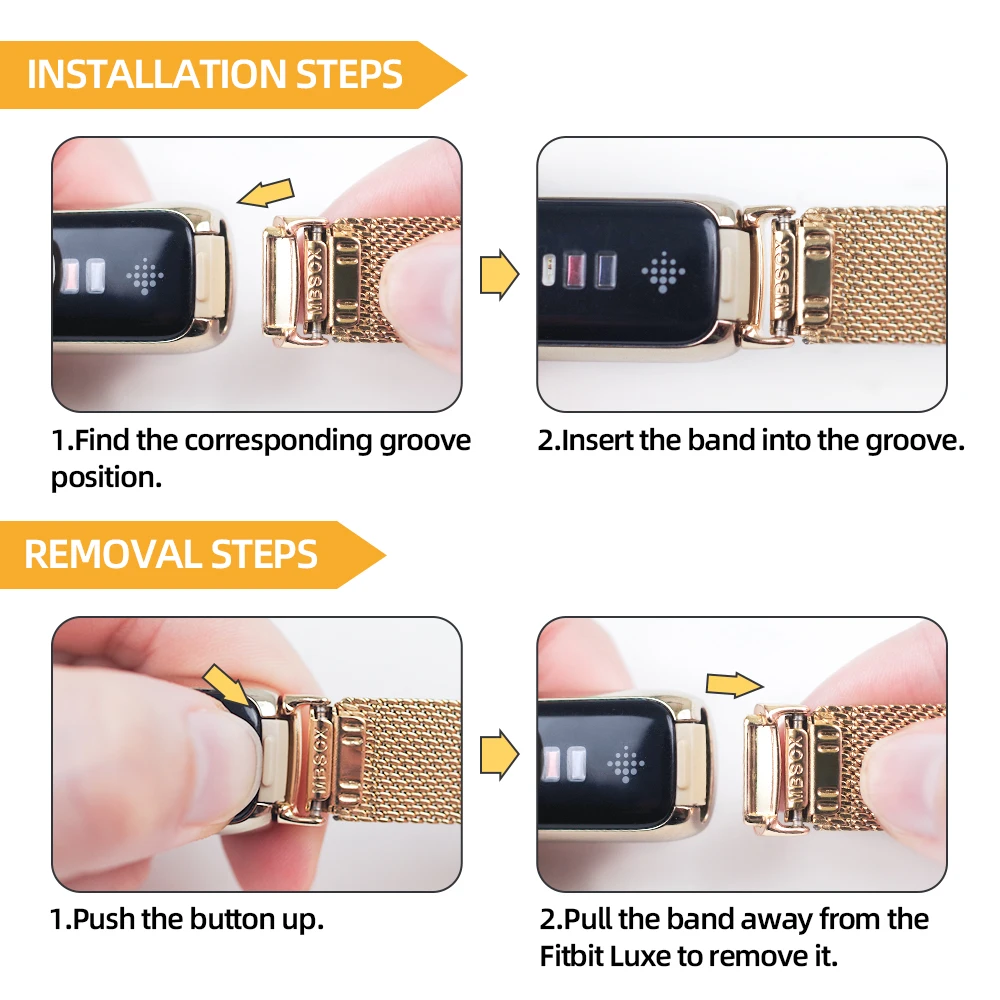 INSTALLATION STEPS

MBSOX

MBSOX

1.Find the corresponding groove position.

2.Insert the band into the groove.

REMOVAL STEPS

MBSOX

MBSOX

1.Push the button up.

2.Pull the band away from the Fitbit Luxe to remove it.