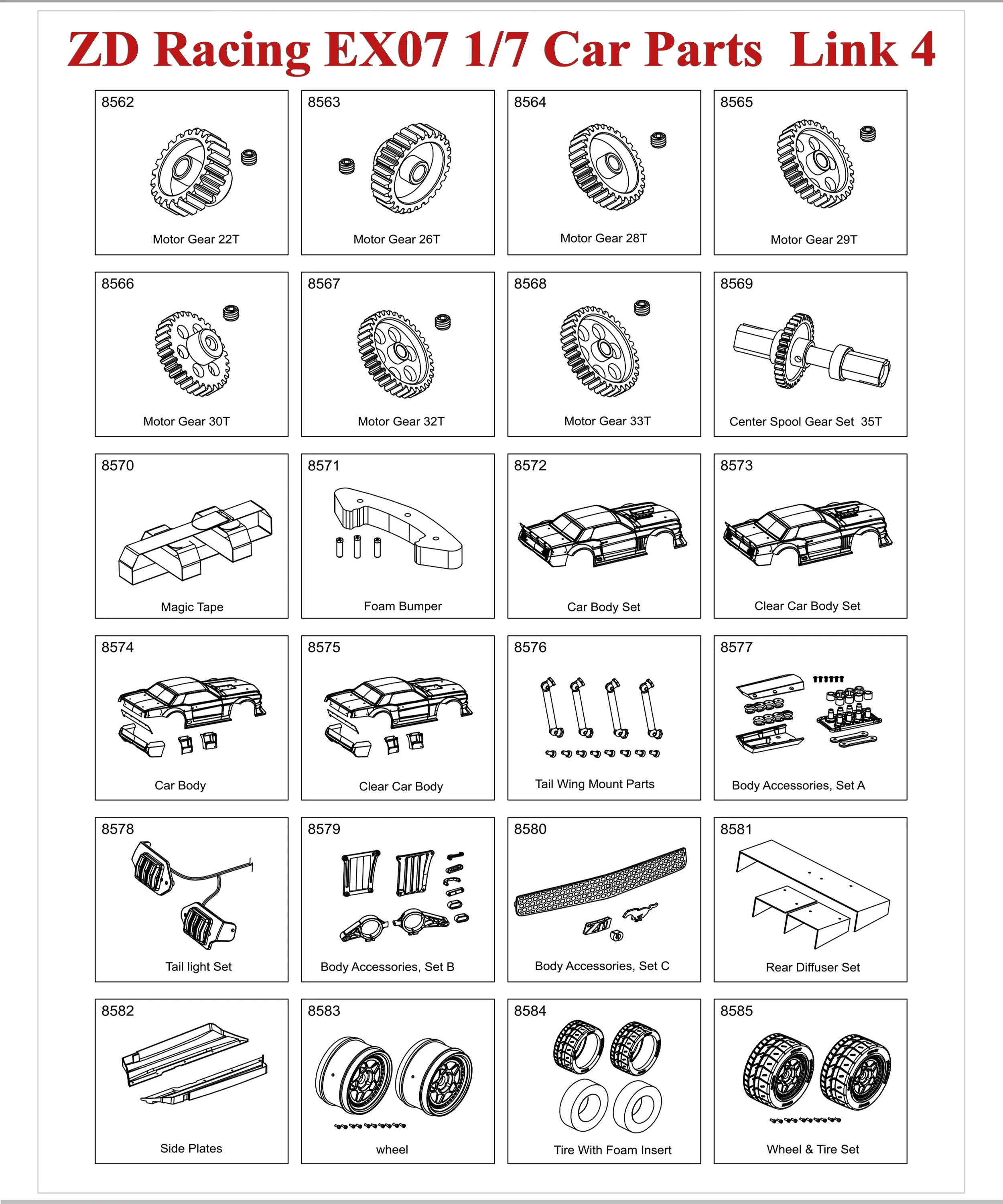 ZD Racing EX07 1/7 Car Parts Link 4

8562
Motor Gear 22T

8563
Motor Gear 26T

8564
Motor Gear 28T

8565
Motor Gear 29T

8566
Motor Gear 30T

8567
Motor Gear 32T

8568
Motor Gear 33T

8569
Center Spool Gear Set 35T

8570
Magic Tape

8571
Foam Bumper

8572
Car Body Set

8573
Clear Car Body Set

8574
Car Body

8575
Clear Car Body

8576
Tail Wing Mount Parts

8577
Body Accessories, Set A

8578
Tail light Set

8579
Body Accessories, Set B

8580
Body Accessories, Set C

8581
Rear Diffuser Set

8582
Side Plates

8583
wheel

8584
Tire With Foam Insert

8585
Wheel & Tire Set