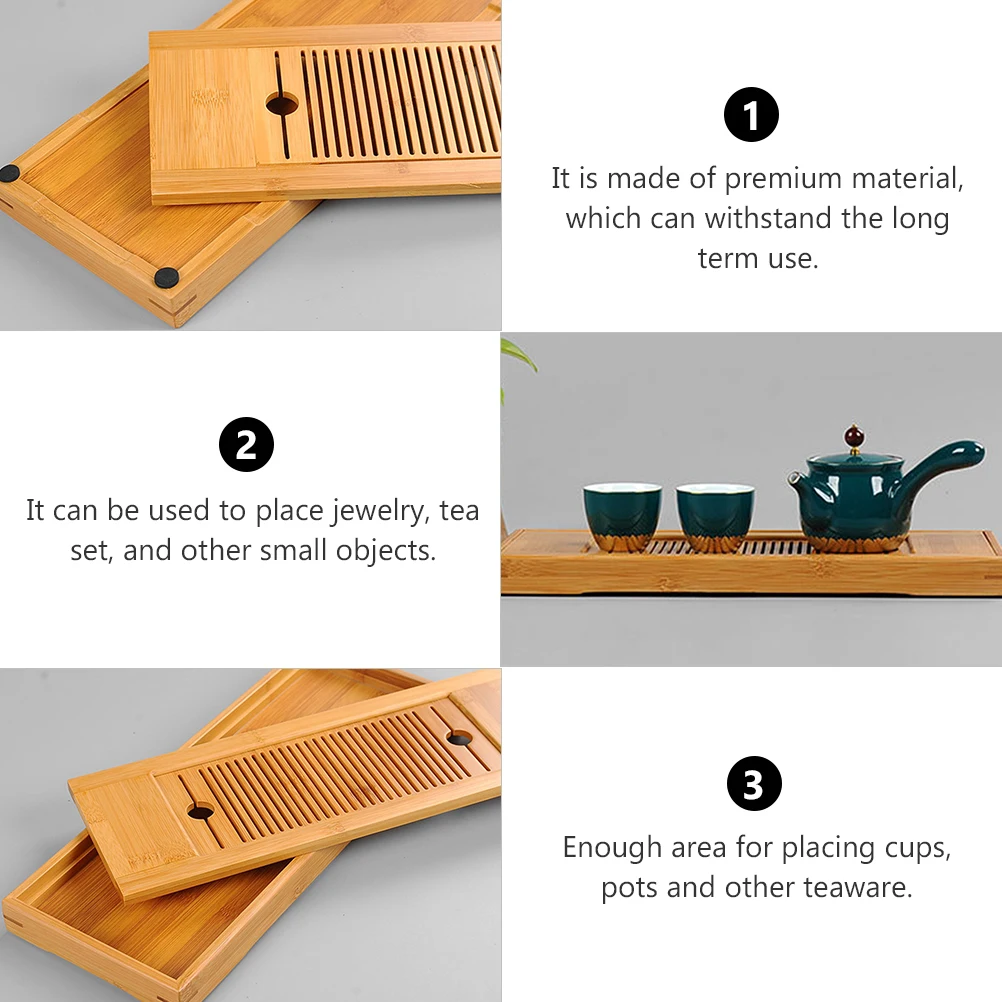 1

It is made of premium material, which can withstand the long term use.

2

It can be used to place jewelry, tea set, and other small objects.

3

Enough area for placing cups, pots and other teaware.