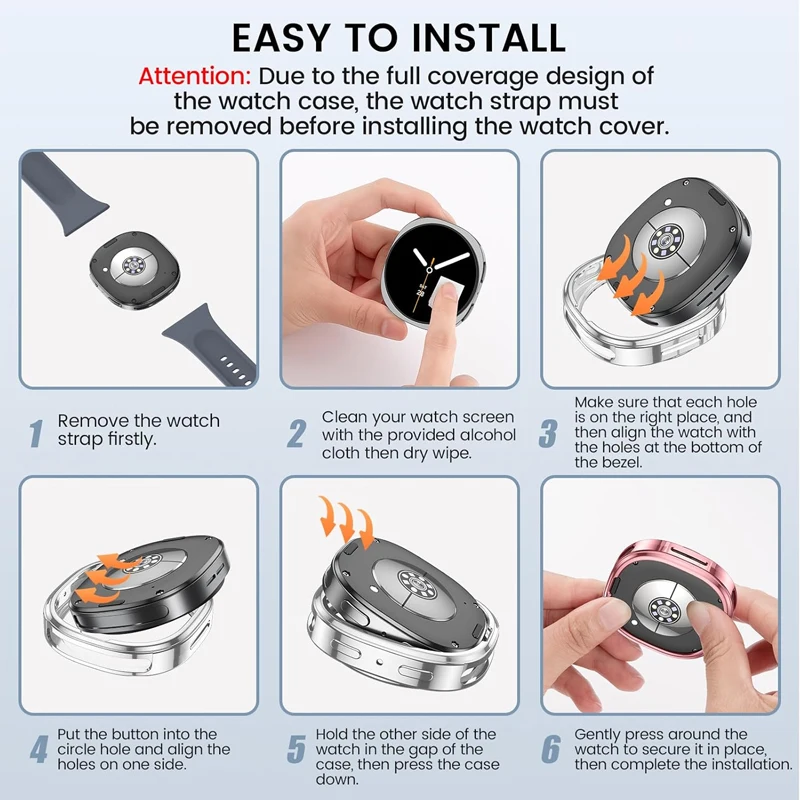 EASY TO INSTALL

Attention: Due to the full coverage design of the watch case, the watch strap must be removed before installing the watch cover.

1 Remove the watch strap firstly.

2 Clean your watch screen with the provided alcohol cloth then dry wipe.

3 Make sure that each hole is on the right place, and then align the watch with the holes at the bottom of the bezel.

4 Put the button into the circle hole and align the holes on one side.

5 Hold the other side of the watch in the gap of the case, then press the case down.

6 Gently press around the watch to secure it in place, then complete the installation.