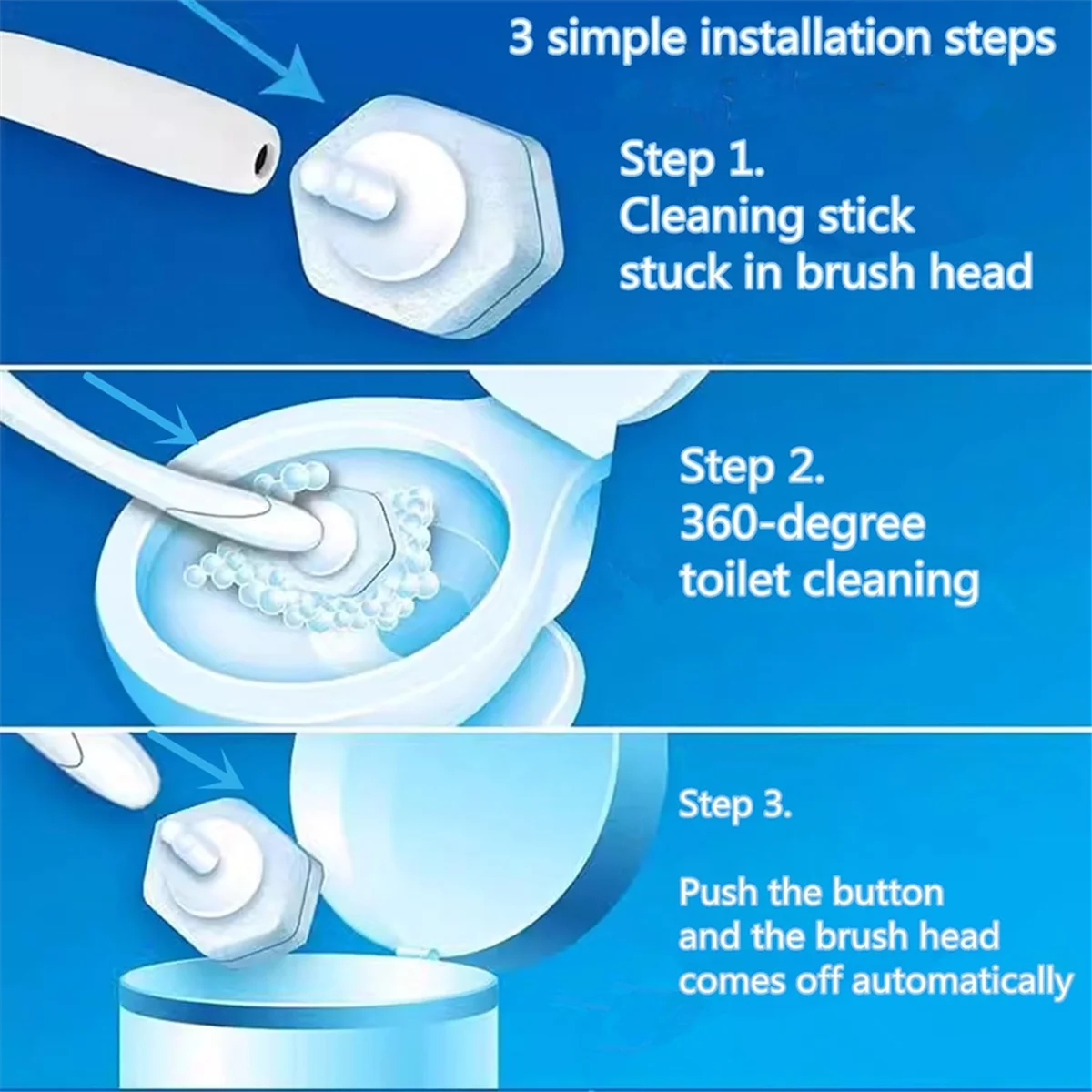 3 simple installation steps

Step 1.
Cleaning stick stuck in brush head

Step 2.
360-degree toilet cleaning

Step 3.

Push the button and the brush head comes off automatically