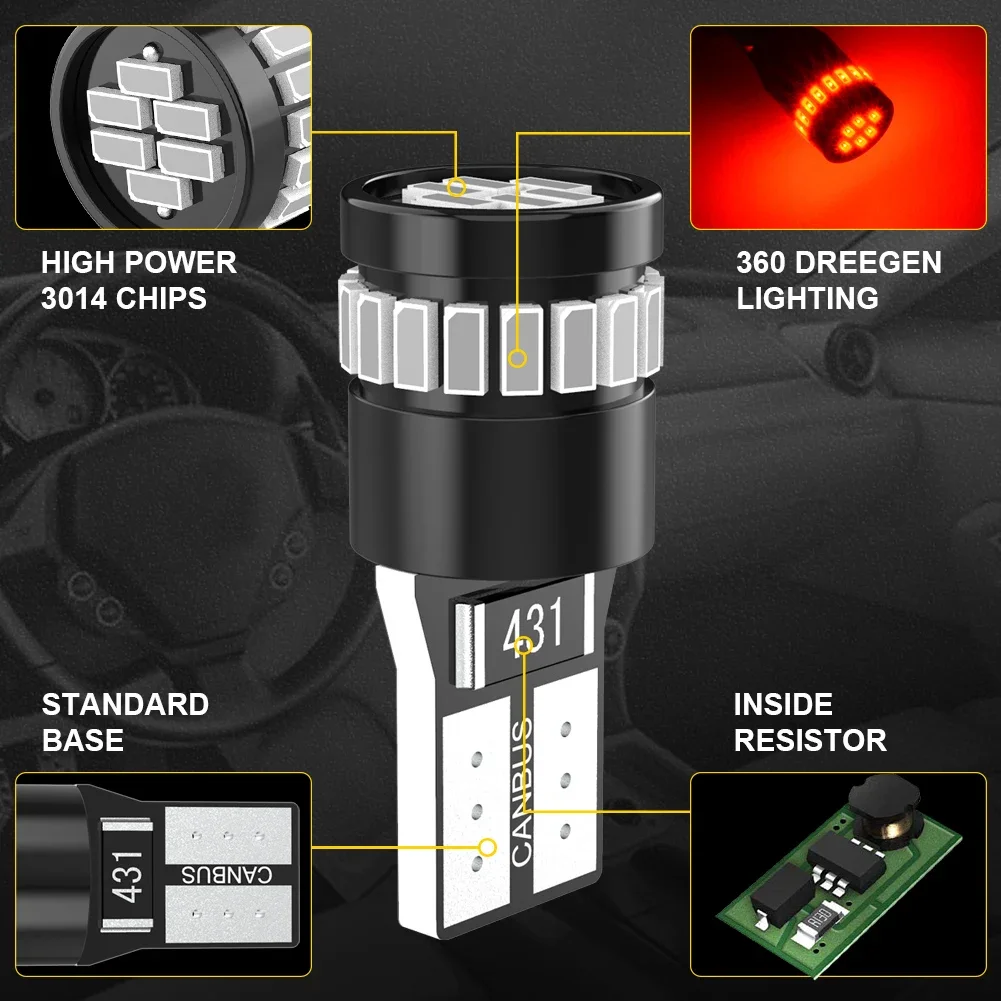 HIGH POWER
3014 CHIPS

360 DREEGEN
LIGHTING

431

CANBUS

STANDARD
BASE

INSIDE
RESISTOR

431

CANBUS