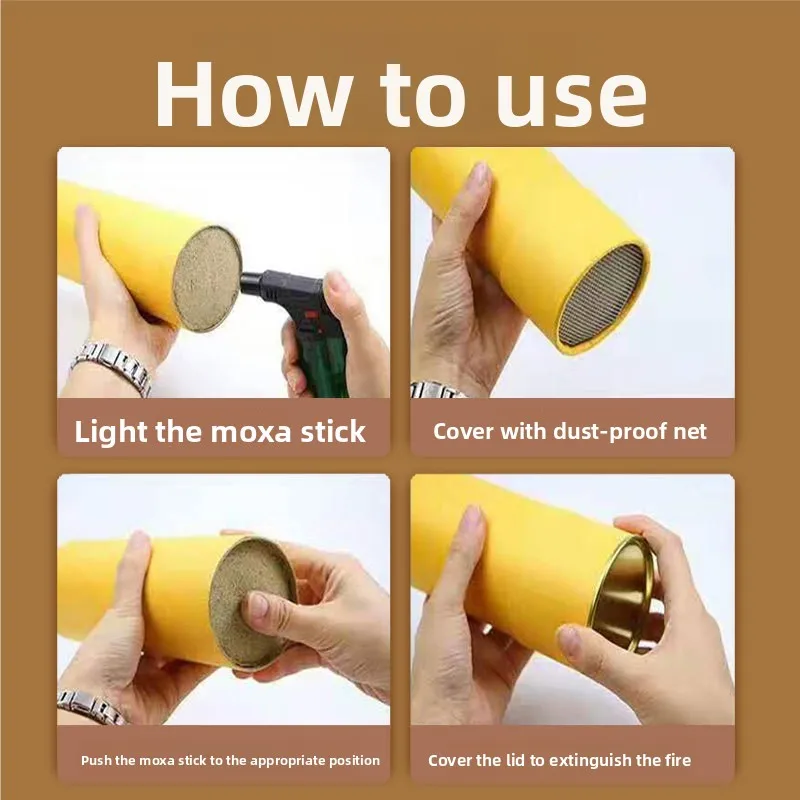 How to use

Light the moxa stick

Cover with dust-proof net

Push the moxa stick to the appropriate position

Cover the lid to extinguish the fire