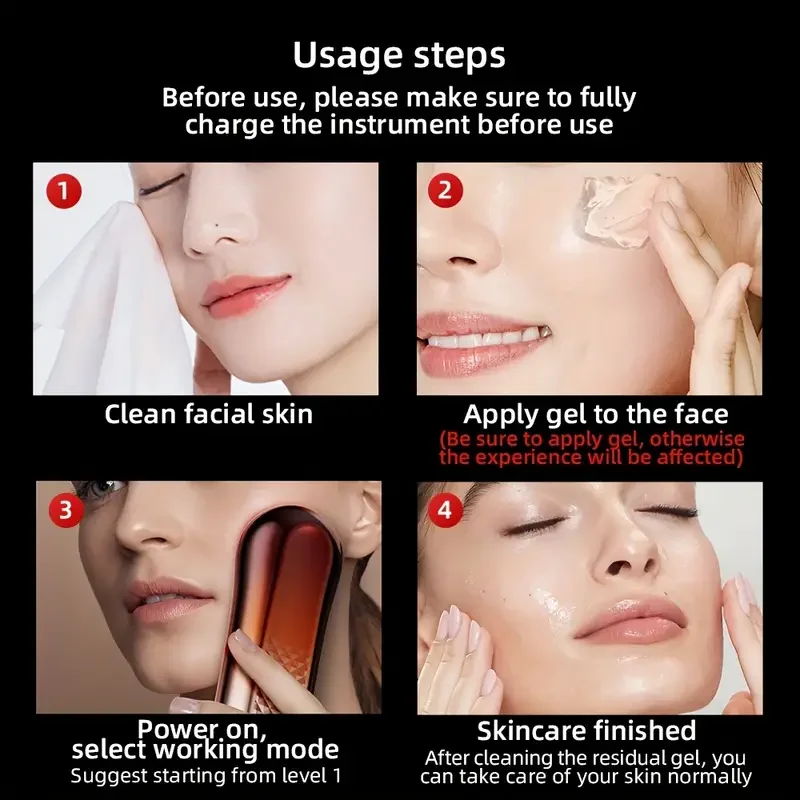 Usage steps

Before use, please make sure to fully charge the instrument before use

1

Clean facial skin

2

Apply gel to the face

(Be sure to apply gel, otherwise the experience will be affected)

3

Power on, select working mode

Suggest starting from level 1

4

Skincare finished

After cleaning the residual gel, you can take care of your skin normally