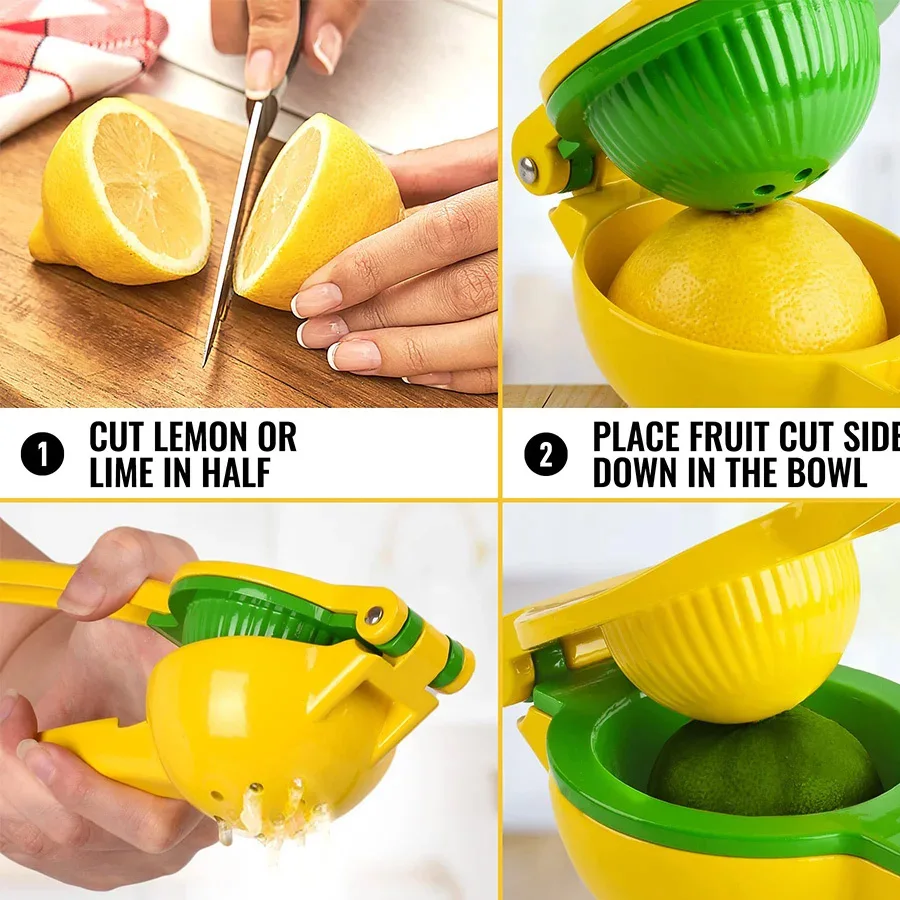 1 CUT LEMON OR LIME IN HALF

2 PLACE FRUIT CUT SIDE DOWN IN THE BOWL