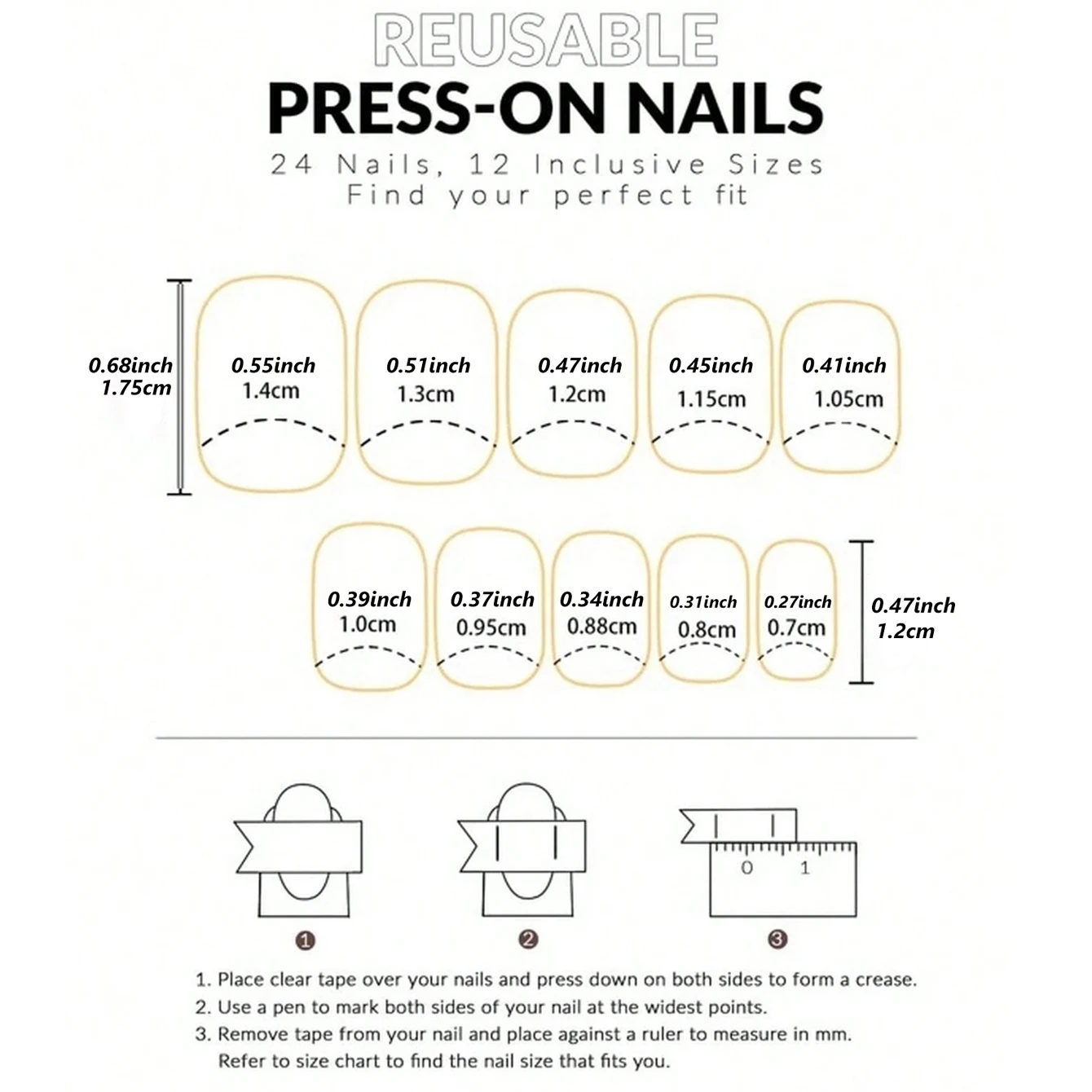 REUSABLE
PRESS-ON NAILS
24 Nails, 12 Inclusive Sizes
Find your perfect fit

0.68inch
1.75cm

0.55inch
1.4cm

0.51inch
1.3cm

0.47inch
1.2cm

0.45inch
1.15cm

0.41inch
1.05cm

0.39inch
1.0cm

0.37inch
0.95cm

0.34inch
0.88cm

0.31inch
0.8cm

0.27inch
0.7cm

0.47inch
1.2cm

0 1

❶ ❷ ❸

1. Place clear tape over your nails and press down on both sides to form a crease.
2. Use a pen to mark both sides of your nail at the widest points.
3. Remove tape from your nail and place against a ruler to measure in mm. Refer to size chart to find the nail size that fits you.