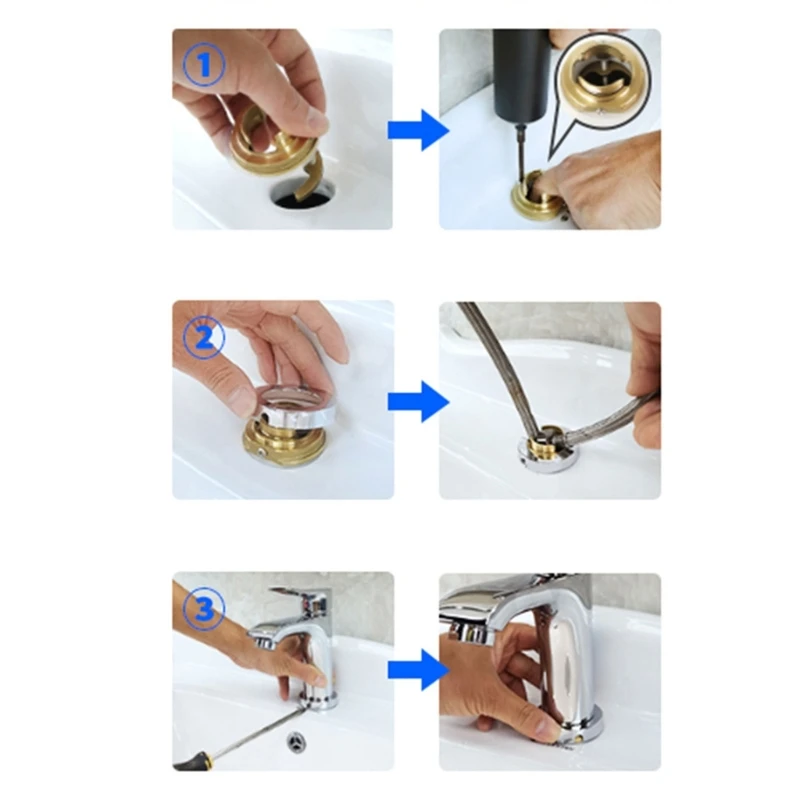 1

2

3