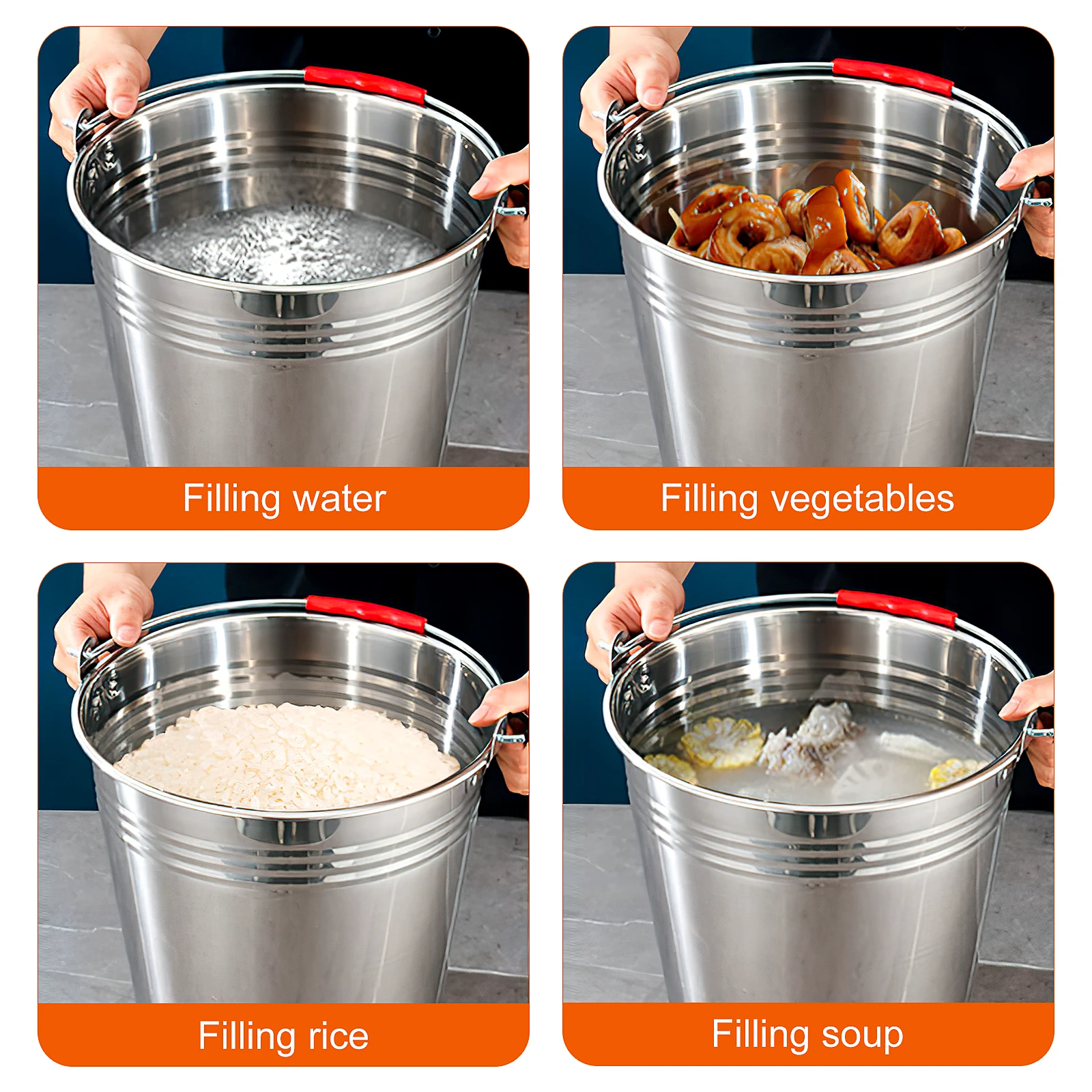 Filling water

Filling vegetables

Filling rice

Filling soup