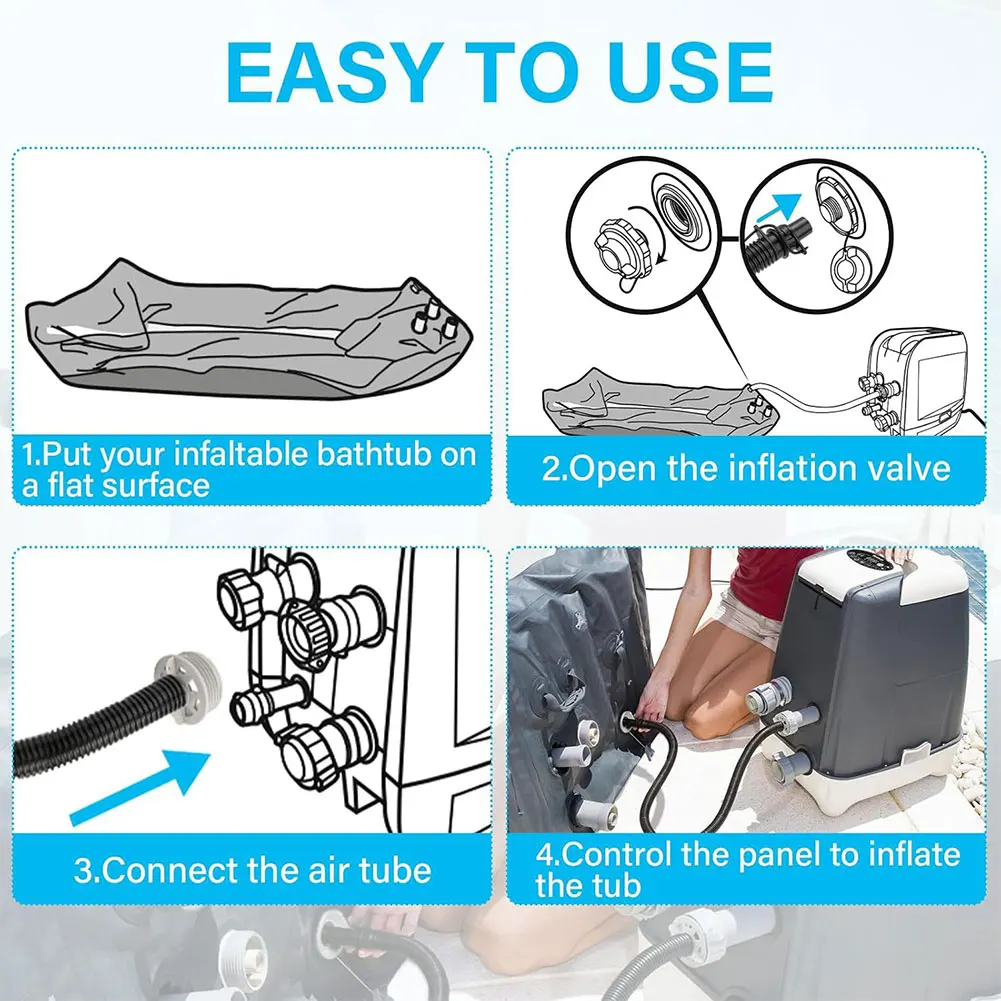 EASY TO USE

1.Put your infaltable bathtub on a flat surface

2.Open the inflation valve

3.Connect the air tube

4.Control the panel to inflate the tub