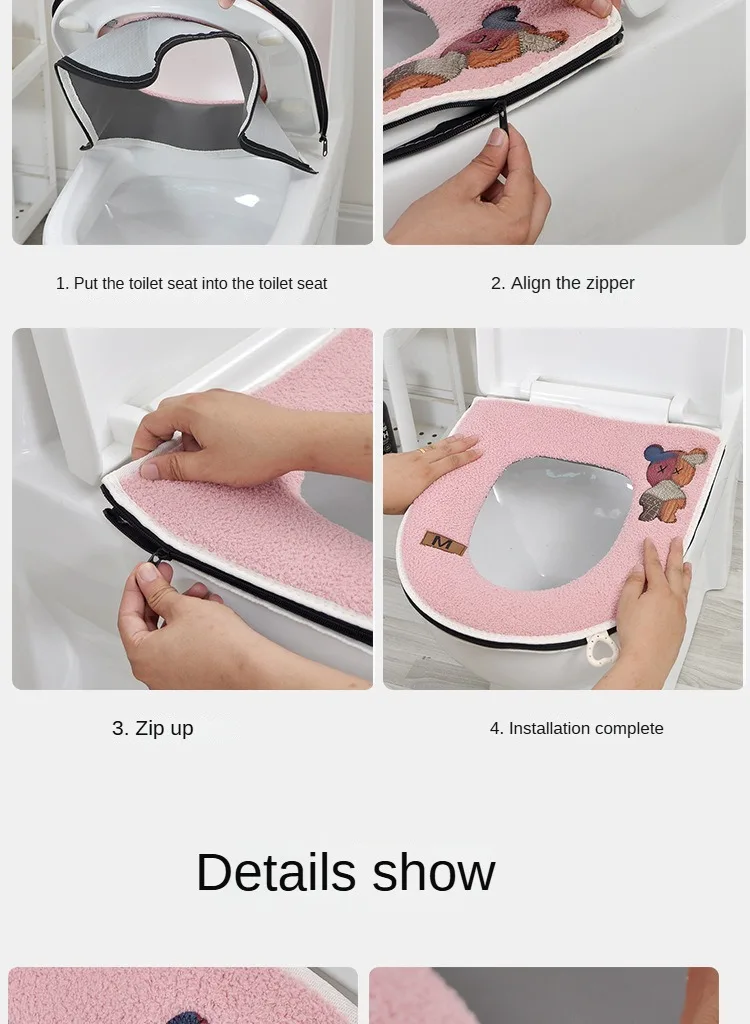 1. Put the toilet seat into the toilet seat

2. Align the zipper

M

3. Zip up

4. Installation complete

Details show