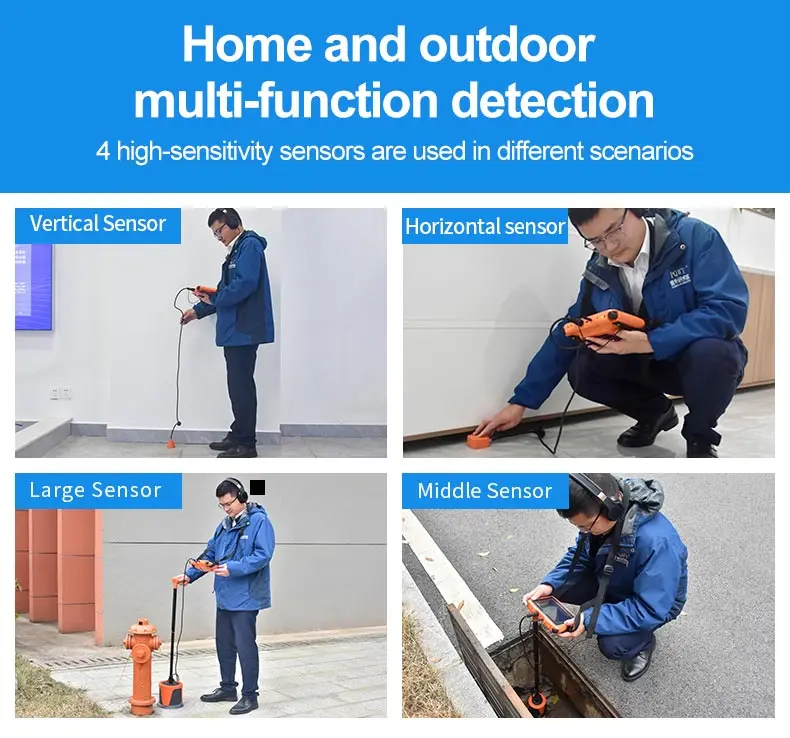 Home and outdoor multi-function detection

4 high-sensitivity sensors are used in different scenarios

Vertical Sensor

Horizontal sensor

Large Sensor

Middle Sensor