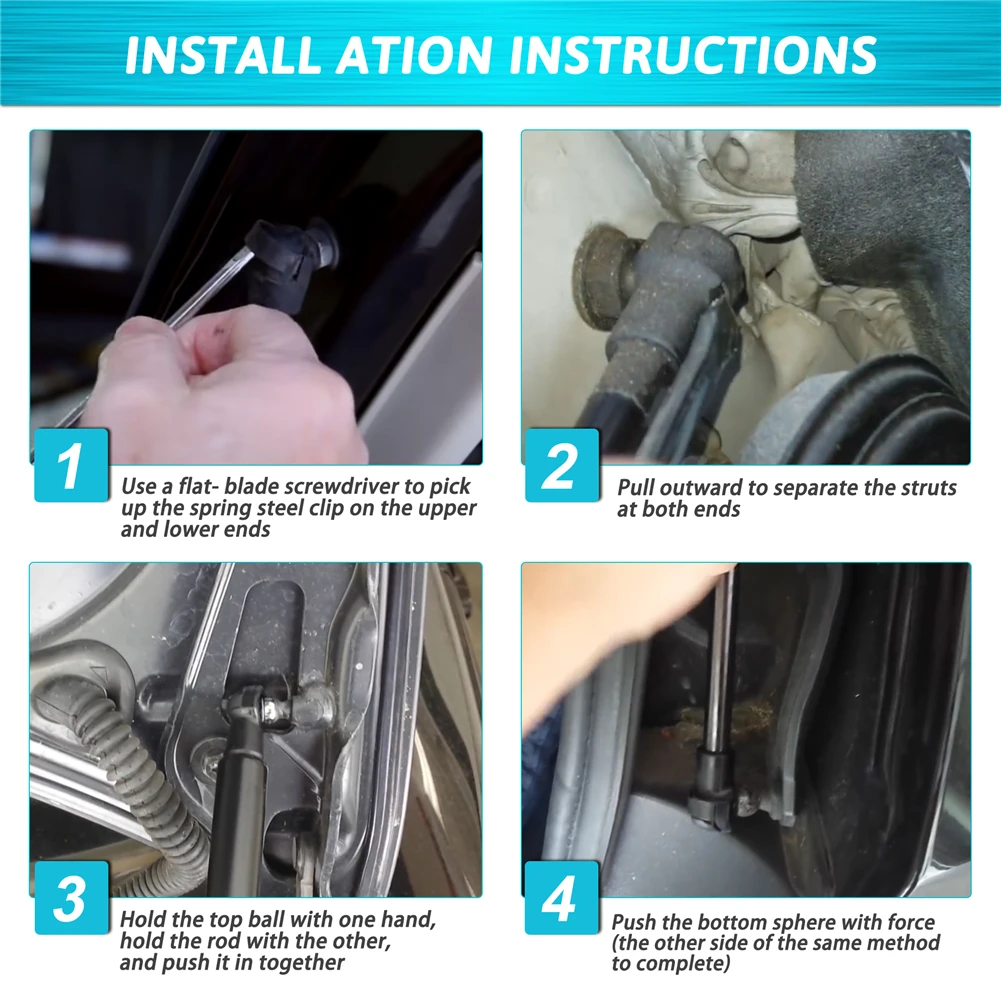 INSTALL ATION INSTRUCTIONS

1
Use a flat- blade screwdriver to pick up the spring steel clip on the upper and lower ends

2
Pull outward to separate the struts at both ends

3
Hold the top ball with one hand, hold the rod with the other, and push it in together

4
Push the bottom sphere with force (the other side of the same method to complete)