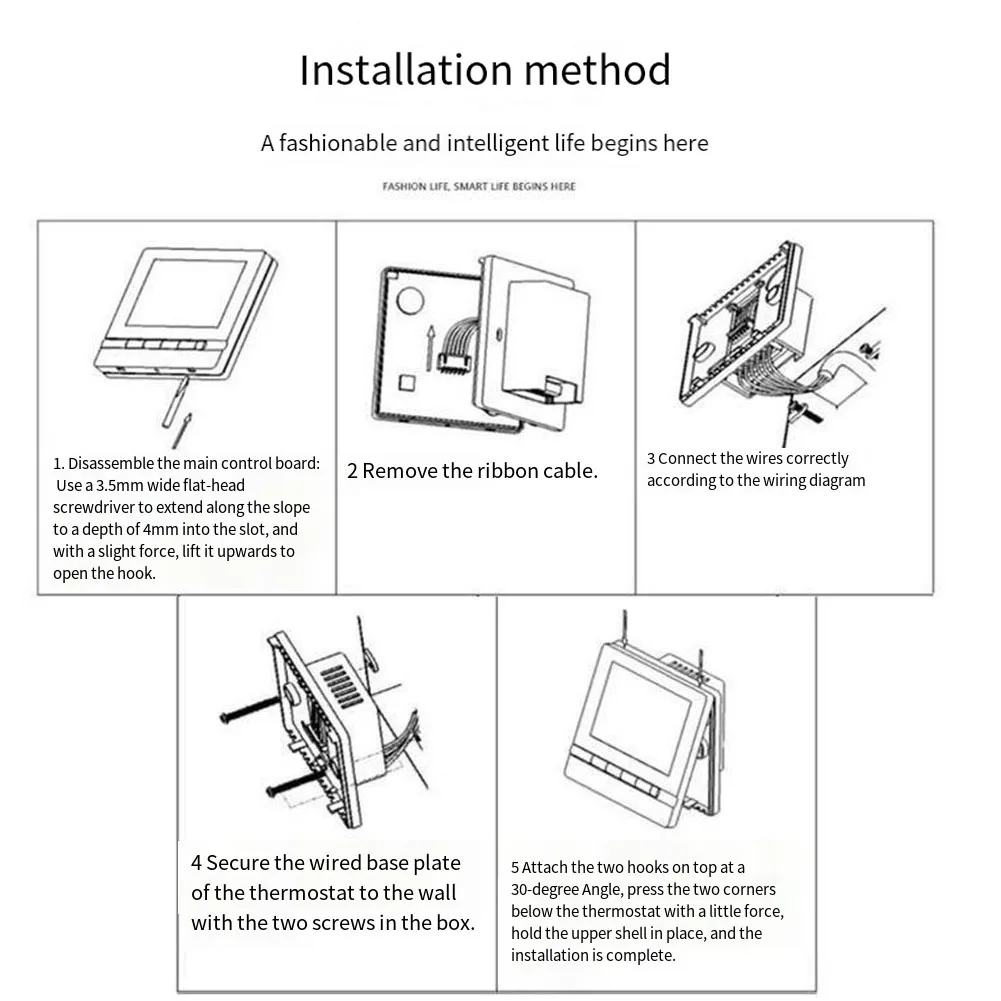 Installation method

A fashionable and intelligent life begins here

FASHION LIFE, SMART LIFE BEGINS HERE

1. Disassemble the main control board: Use a 3.5mm wide flat-head screwdriver to extend along the slope to a depth of 4mm into the slot, and with a slight force, lift it upwards to open the hook.

2 Remove the ribbon cable.

3 Connect the wires correctly according to the wiring diagram

4 Secure the wired base plate of the thermostat to the wall with the two screws in the box.

5 Attach the two hooks on top at a 30-degree Angle, press the two corners below the thermostat with a little force, hold the upper shell in place, and the installation is complete.