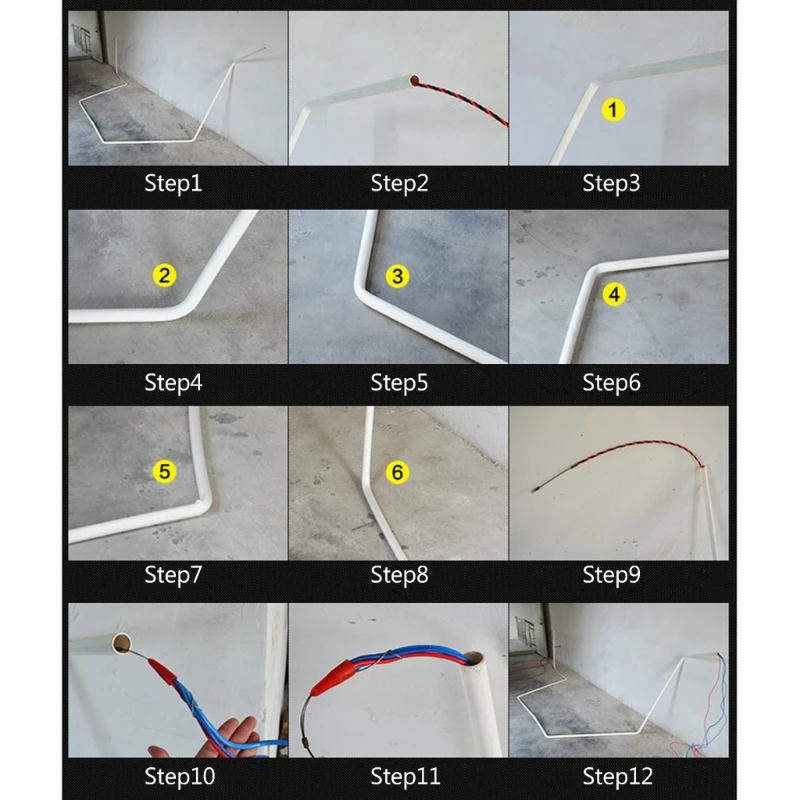 Step1
Step2
1
Step3
2
Step4
3
Step5
4
Step6
5
Step7
6
Step8
Step9
Step10
Step11
Step12