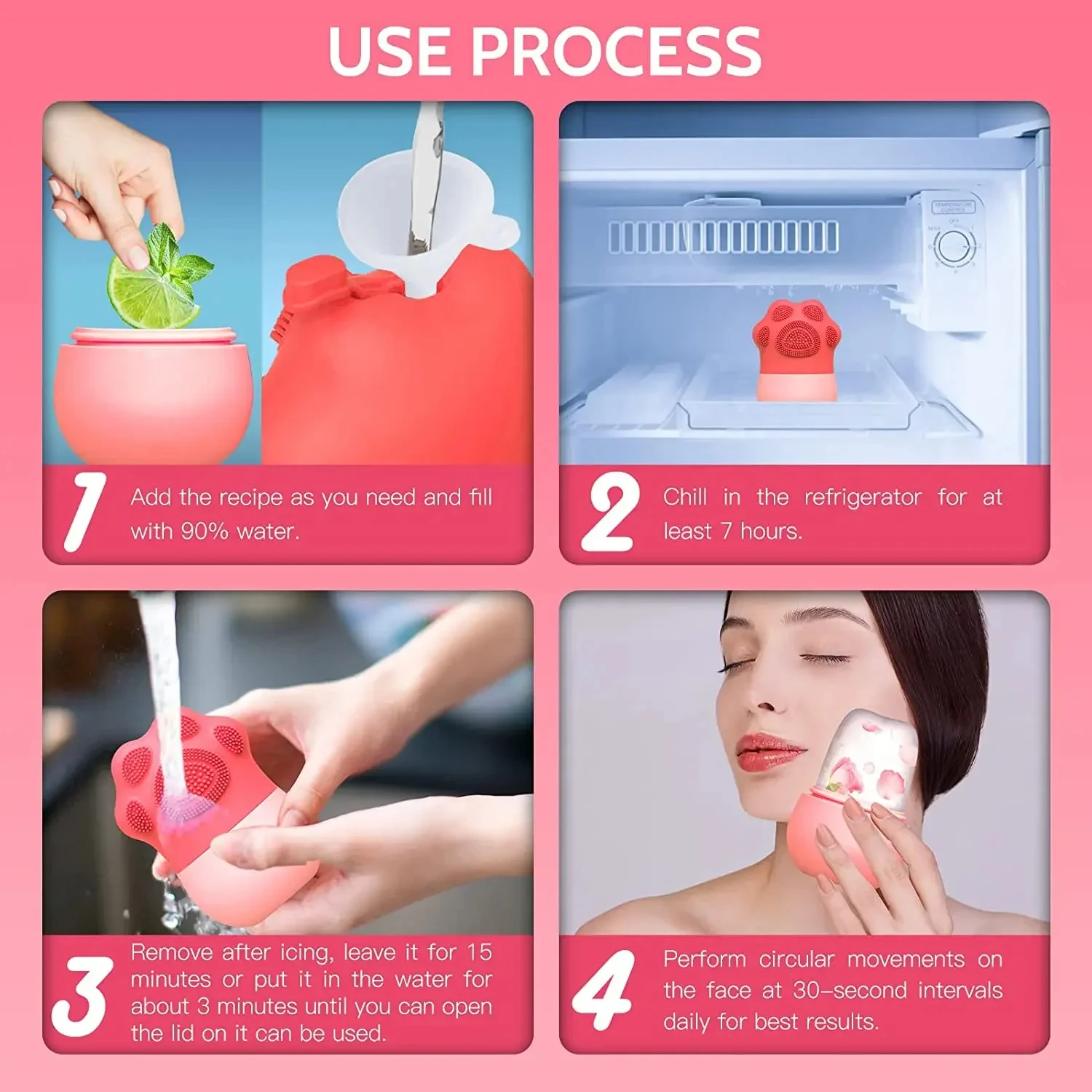 USE PROCESS

1 Add the recipe as you need and fill with 90% water.

2 Chill in the refrigerator for at least 7 hours.

3 Remove after icing, leave it for 15 minutes or put it in the water for about 3 minutes until you can open the lid on it can be used.

4 Perform circular movements on the face at 30-second intervals daily for best results.