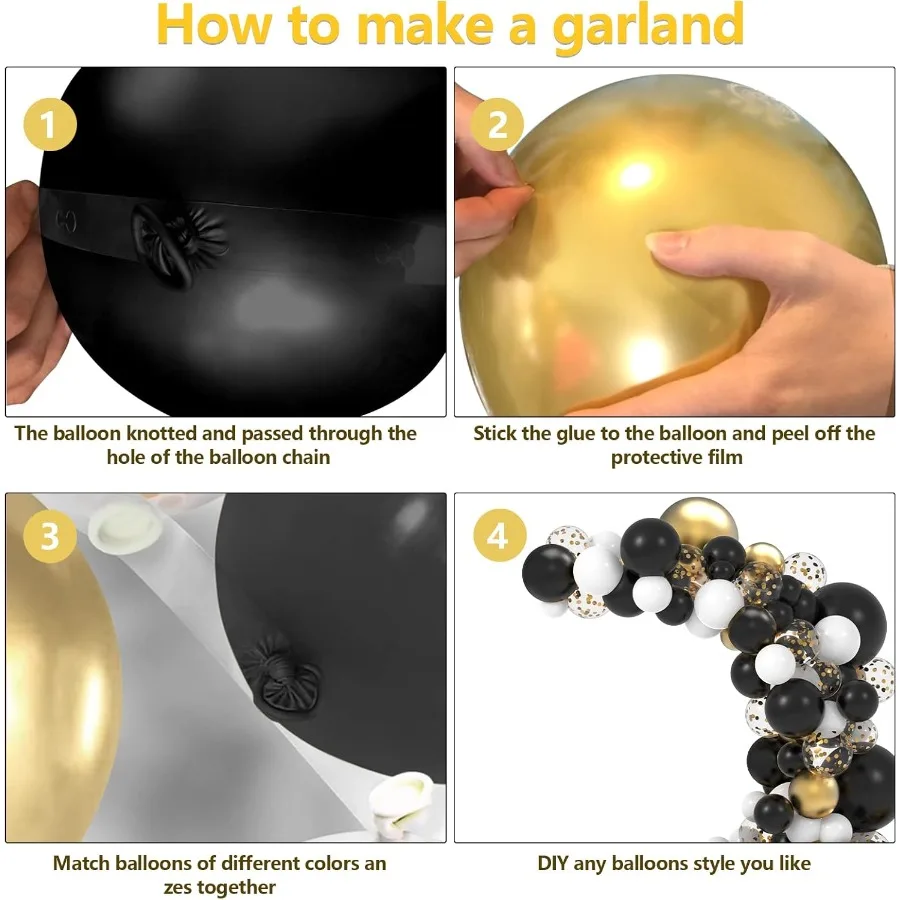 How to make a garland

1

The balloon knotted and passed through the hole of the balloon chain

2

Stick the glue to the balloon and peel off the protective film

3

Match balloons of different colors an zes together

4

DIY any balloons style you like