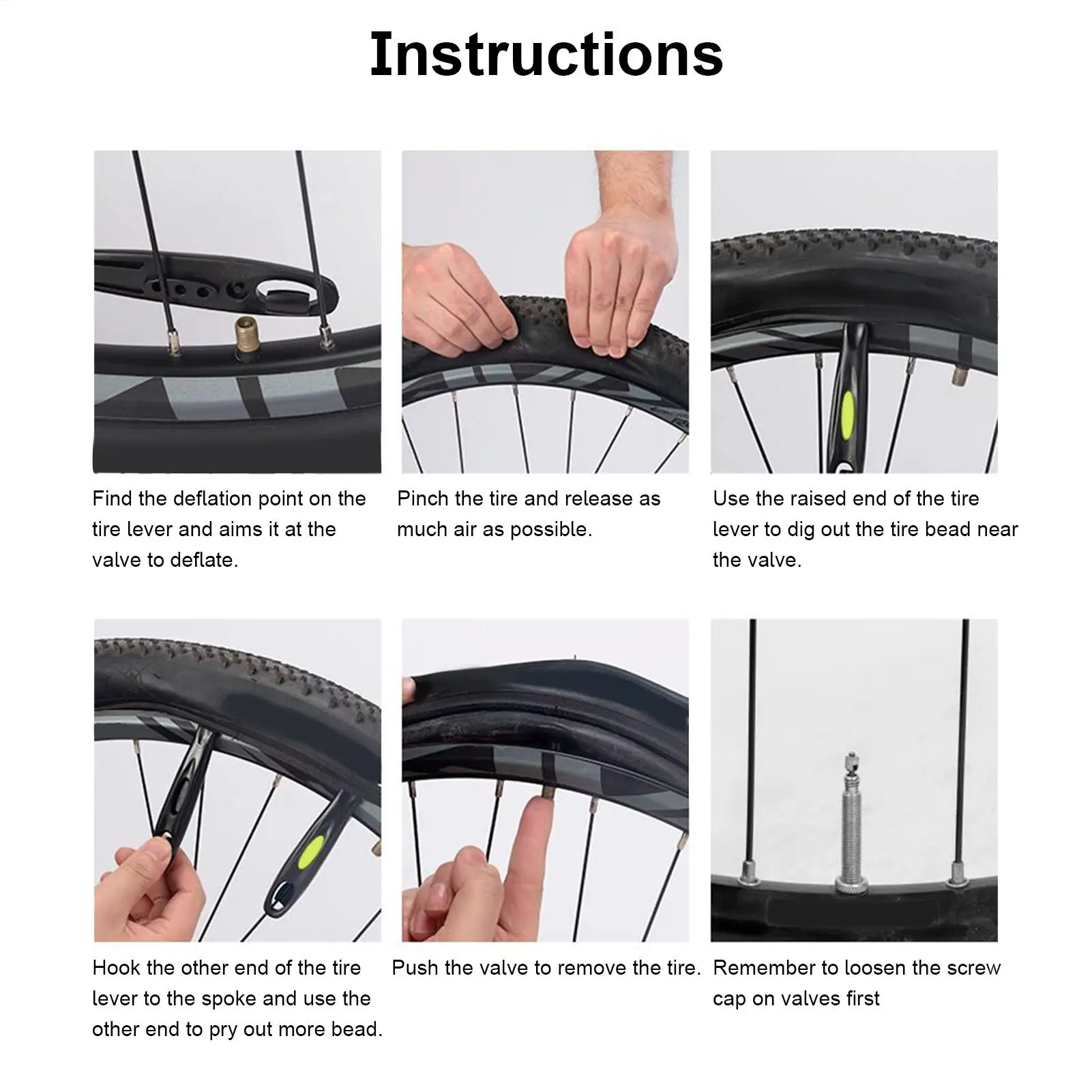 Instructions

Find the deflation point on the tire lever and aims it at the valve to deflate.

Pinch the tire and release as much air as possible.

Use the raised end of the tire lever to dig out the tire bead near the valve.

Hook the other end of the tire lever to the spoke and use the other end to pry out more bead.

Push the valve to remove the tire.

Remember to loosen the screw cap on valves first