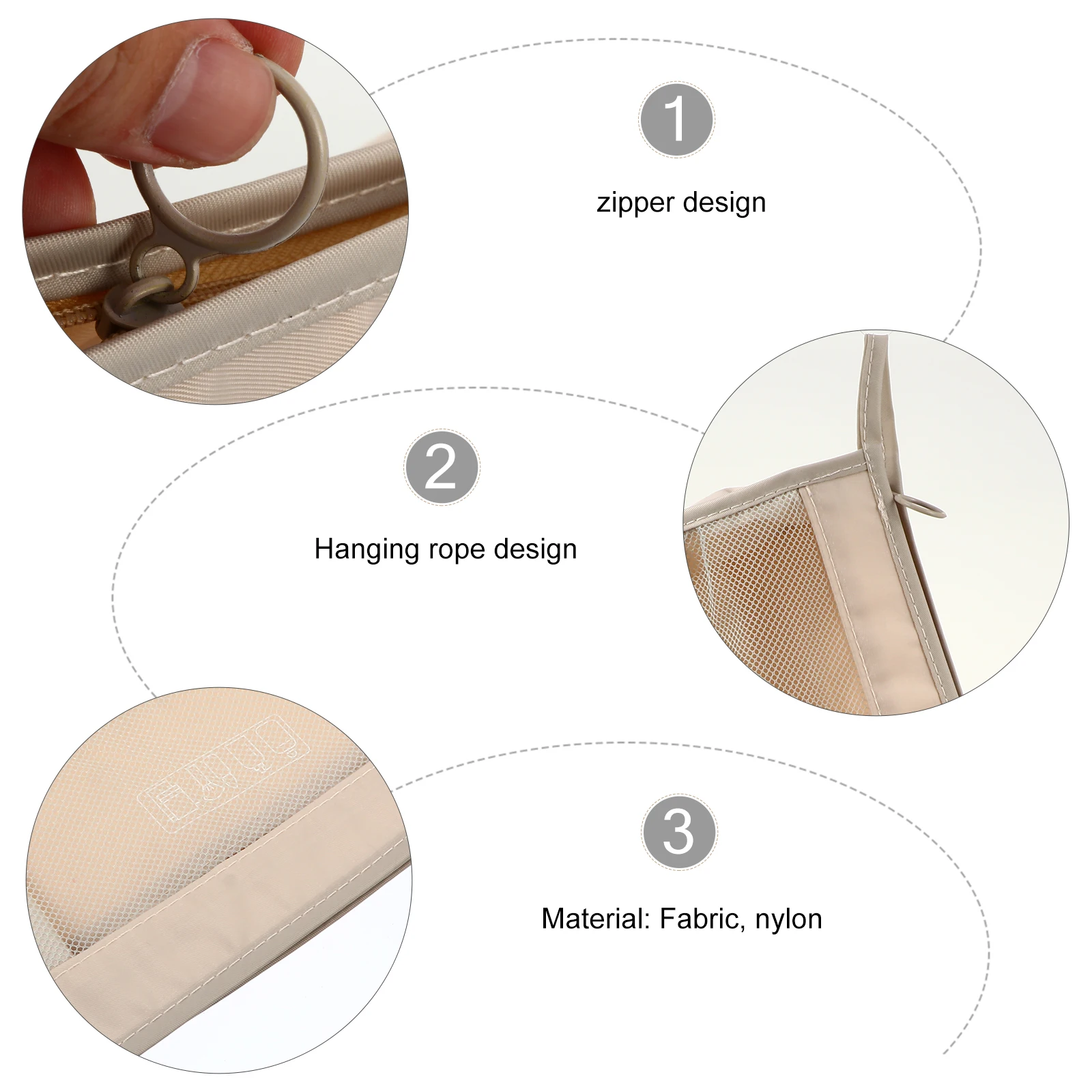 1

zipper design

2

Hanging rope design

3

Material: Fabric, nylon