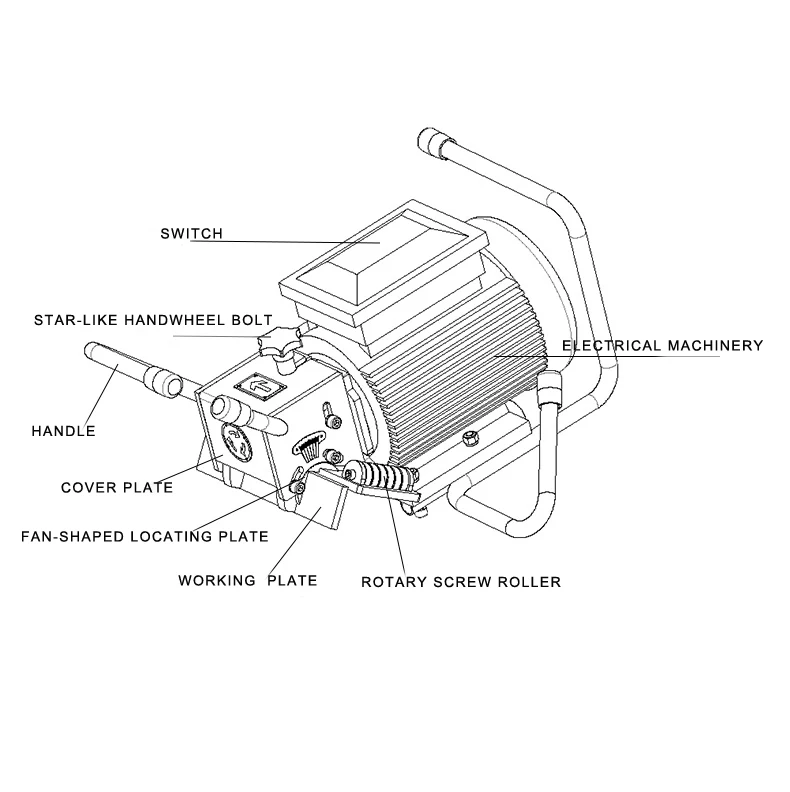 SWITCH

STAR-LIKE HANDWHEEL BOLT

ELECTRICAL MACHINERY

HANDLE

COVER PLATE

FAN-SHAPED LOCATING PLATE

WORKING PLATE

ROTARY SCREW ROLLER