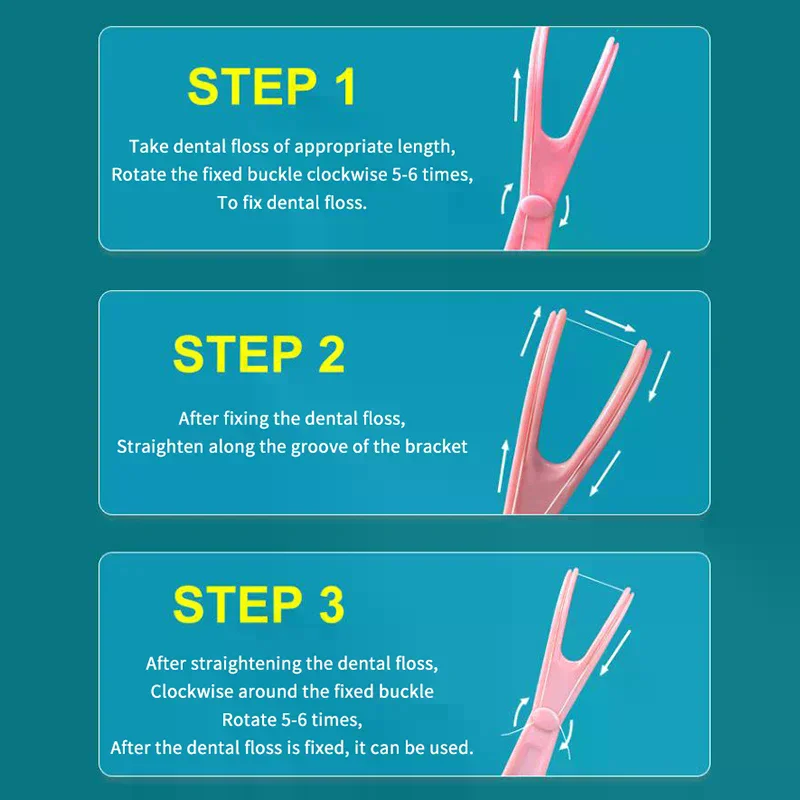 STEP 1

Take dental floss of appropriate length,
Rotate the fixed buckle clockwise 5-6 times,
To fix dental floss.

STEP 2

After fixing the dental floss,
Straighten along the groove of the bracket

STEP 3

After straightening the dental floss,
Clockwise around the fixed buckle
Rotate 5-6 times,
After the dental floss is fixed, it can be used.