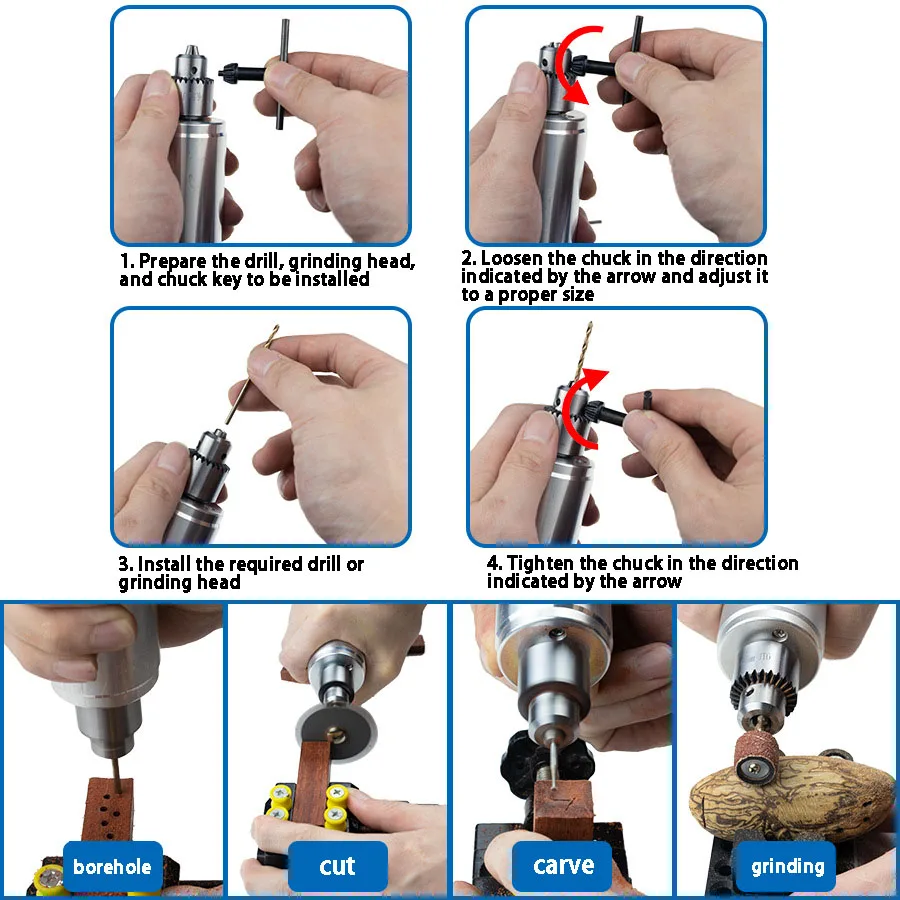 1. Prepare the drill, grinding head, and chuck key to be installed

2. Loosen the chuck in the direction indicated by the arrow and adjust it to a proper size

3. Install the required drill or grinding head

4. Tighten the chuck in the direction indicated by the arrow

borehole

cut

carve

grinding