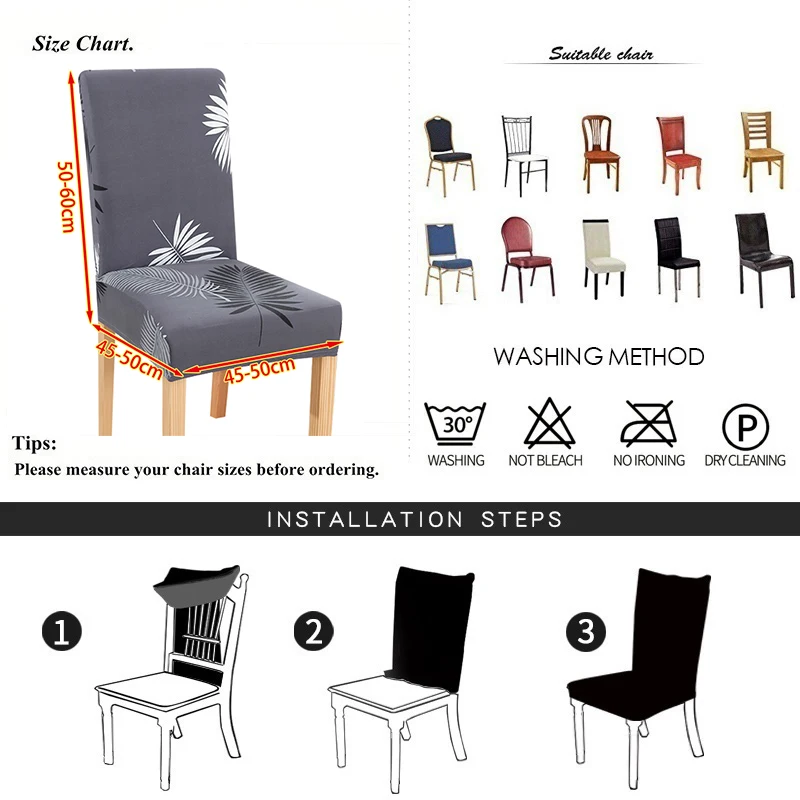 Size Chart.

50-60cm

45-50cm

45-50cm

Tips:
Please measure your chair sizes before ordering.

Suitable chair

WASHING METHOD

30°
WASHING

NOT BLEACH

NO IRONING

P
DRY CLEANING

INSTALLATION STEPS

1

2

3