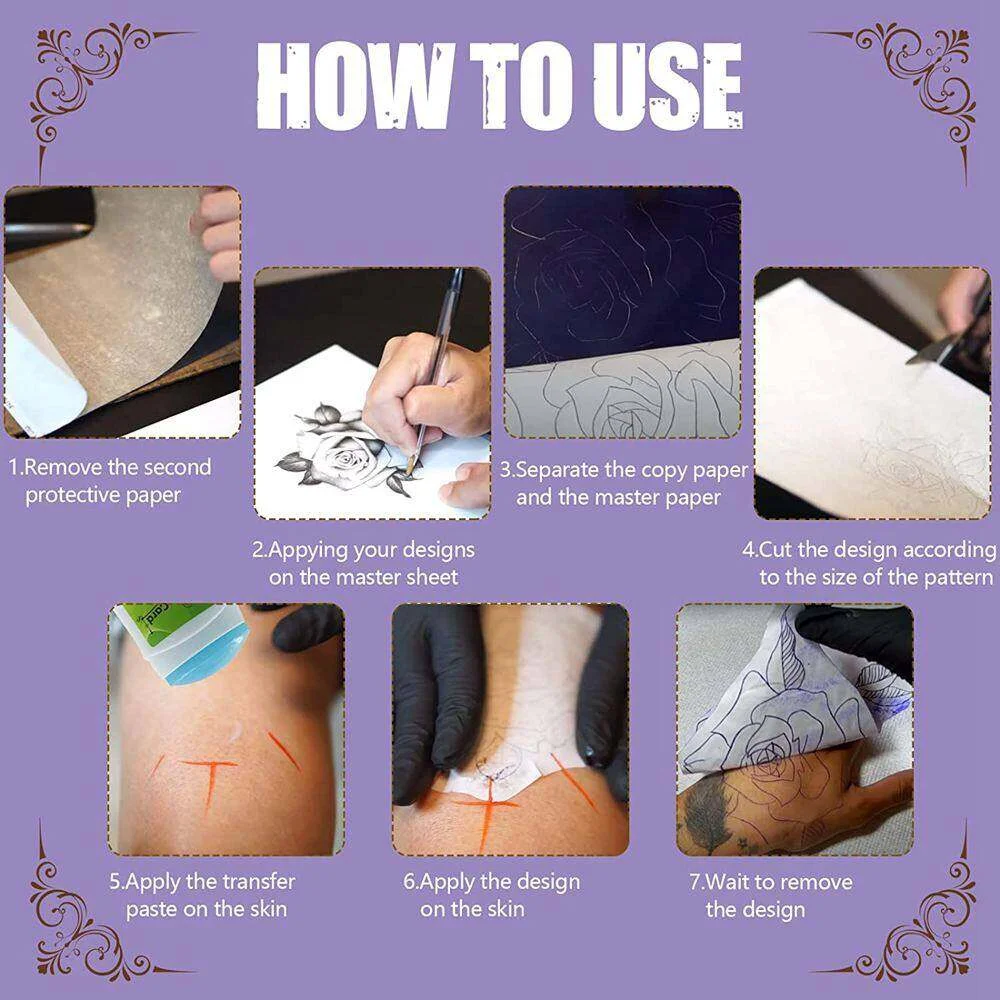 HOW TO USE

1.Remove the second protective paper

2.Appying your designs on the master sheet

3.Separate the copy paper and the master paper

4.Cut the design according to the size of the pattern

5.Apply the transfer paste on the skin

6.Apply the design on the skin

7.Wait to remove the design