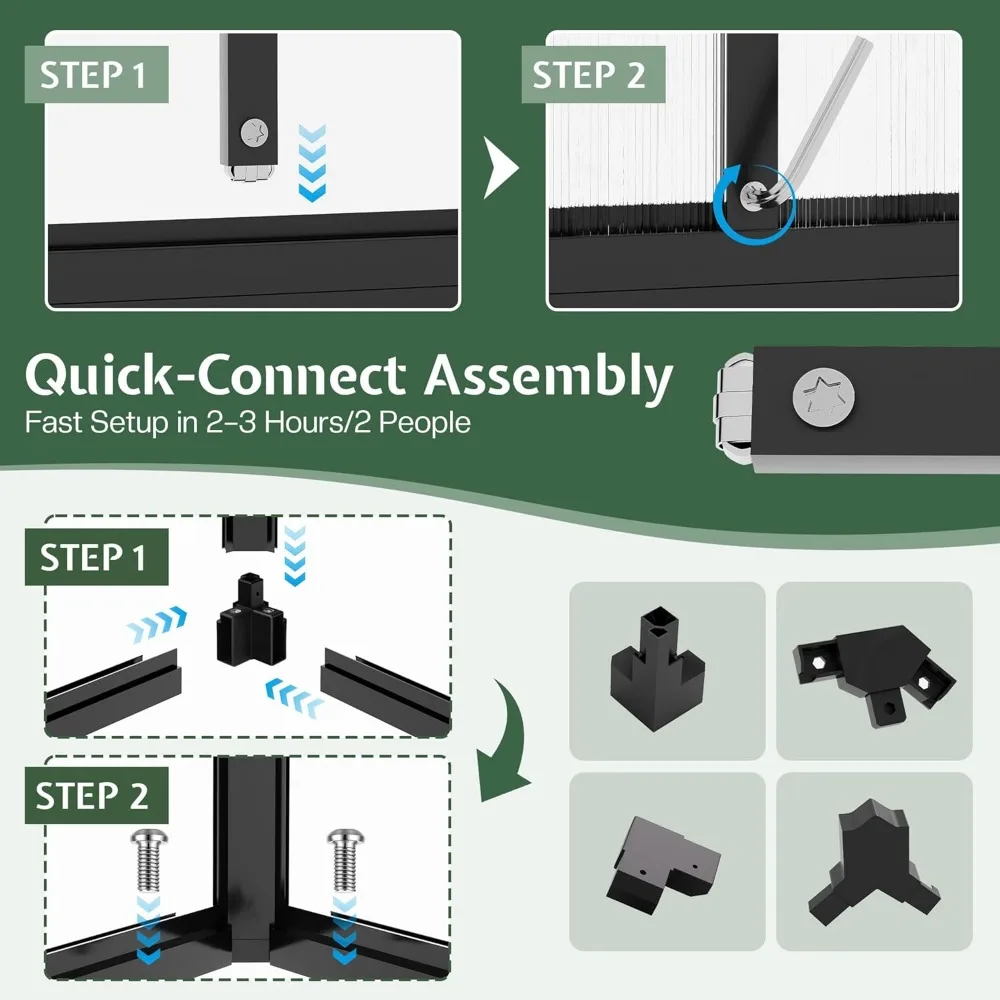 STEP 1

STEP 2

Quick-Connect Assembly
Fast Setup in 2-3 Hours/2 People

STEP 1

STEP 2