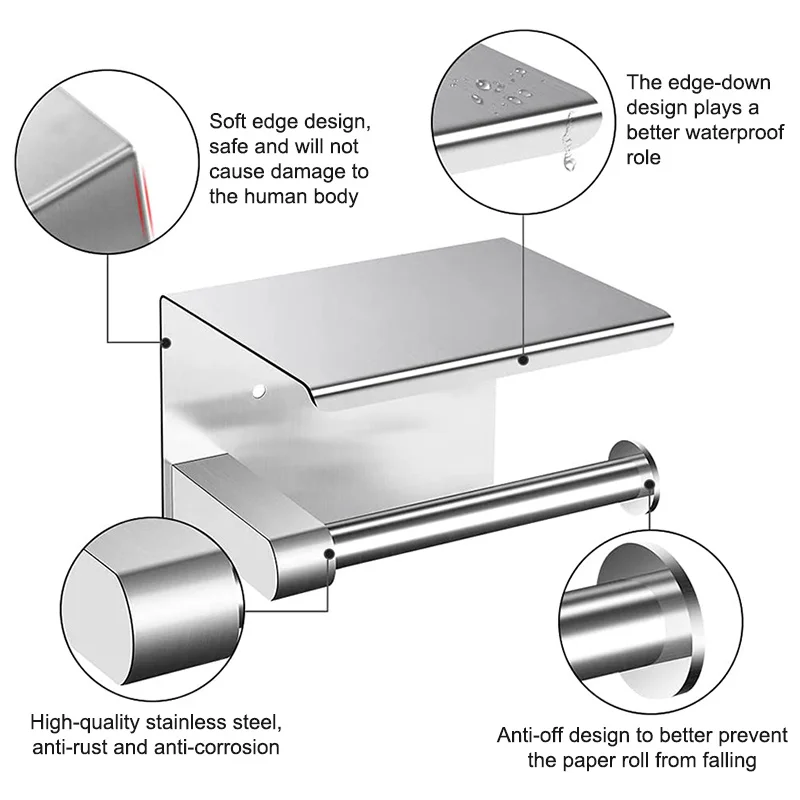 Soft edge design, safe and will not cause damage to the human body

The edge-down design plays a better waterproof role

High-quality stainless steel, anti-rust and anti-corrosion

Anti-off design to better prevent the paper roll from falling