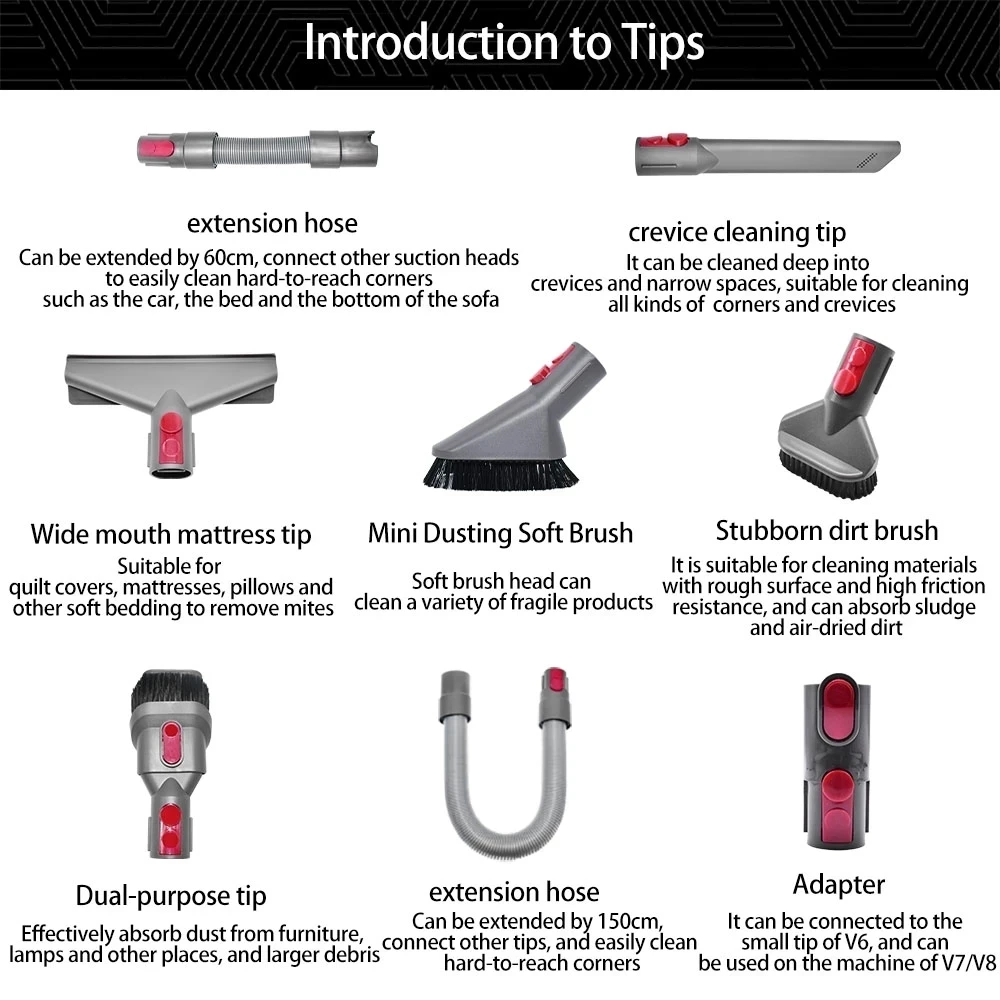 Introduction to Tips

extension hose
Can be extended by 60cm, connect other suction heads to easily clean hard-to-reach corners such as the car, the bed and the bottom of the sofa

crevice cleaning tip
It can be cleaned deep into crevices and narrow spaces, suitable for cleaning all kinds of corners and crevices

Wide mouth mattress tip
Suitable for quilt covers, mattresses, pillows and other soft bedding to remove mites

Mini Dusting Soft Brush
Soft brush head can clean a variety of fragile products

Stubborn dirt brush
It is suitable for cleaning materials with rough surface and high friction resistance, and can absorb sludge and air-dried dirt

Dual-purpose tip
Effectively absorb dust from furniture, lamps and other places, and larger debris

extension hose
Can be extended by 150cm, connect other tips, and easily clean hard-to-reach corners

Adapter
It can be connected to the small tip of V6, and can be used on the machine of V7/V8