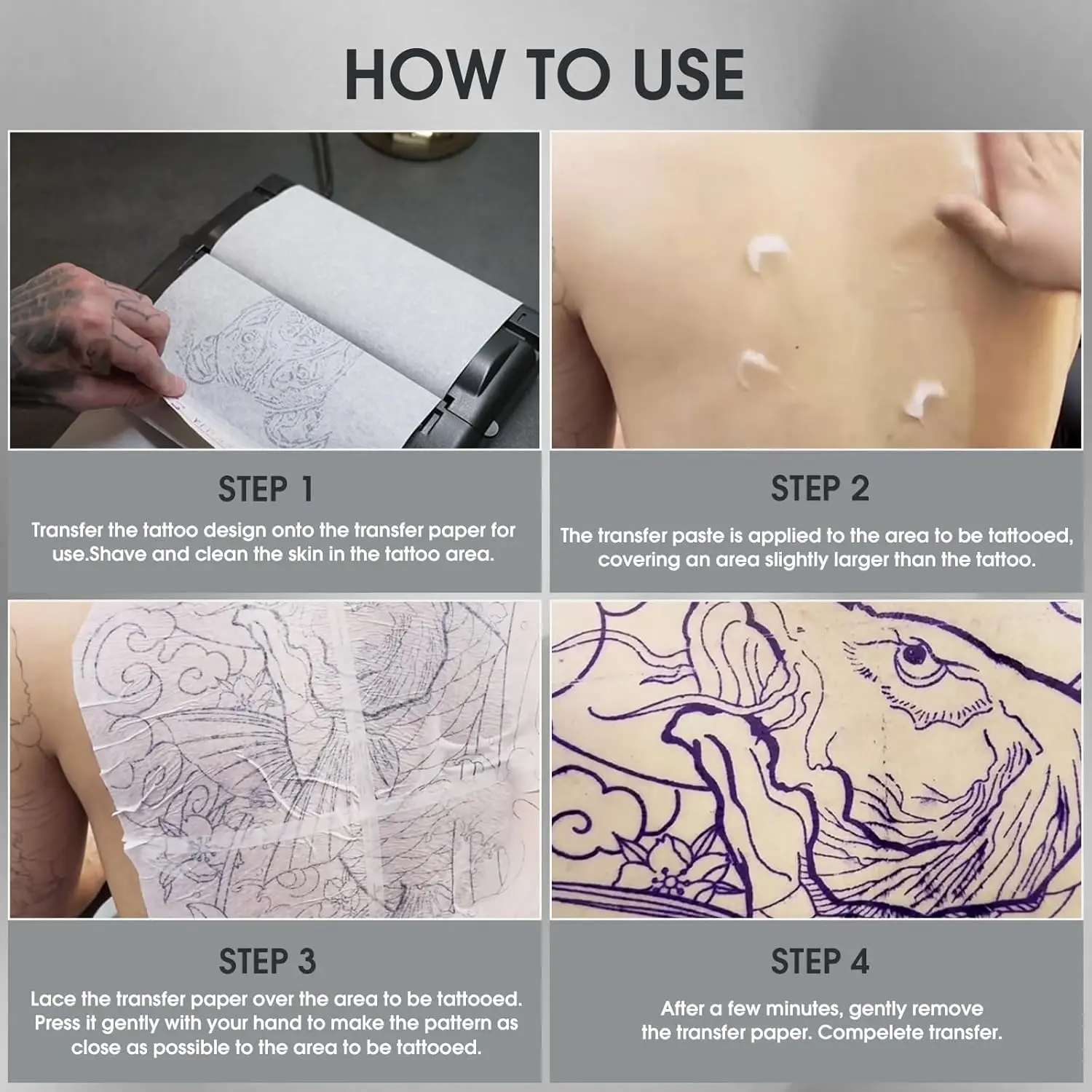 HOW TO USE

STEP 1

Transfer the tattoo design onto the transfer paper for use.Shave and clean the skin in the tattoo area.

STEP 2

The transfer paste is applied to the area to be tattooed, covering an area slightly larger than the tattoo.

STEP 3

Lace the transfer paper over the area to be tattooed. Press it gently with your hand to make the pattern as close as possible to the area to be tattooed.

STEP 4

After a few minutes, gently remove the transfer paper. Compelete transfer.