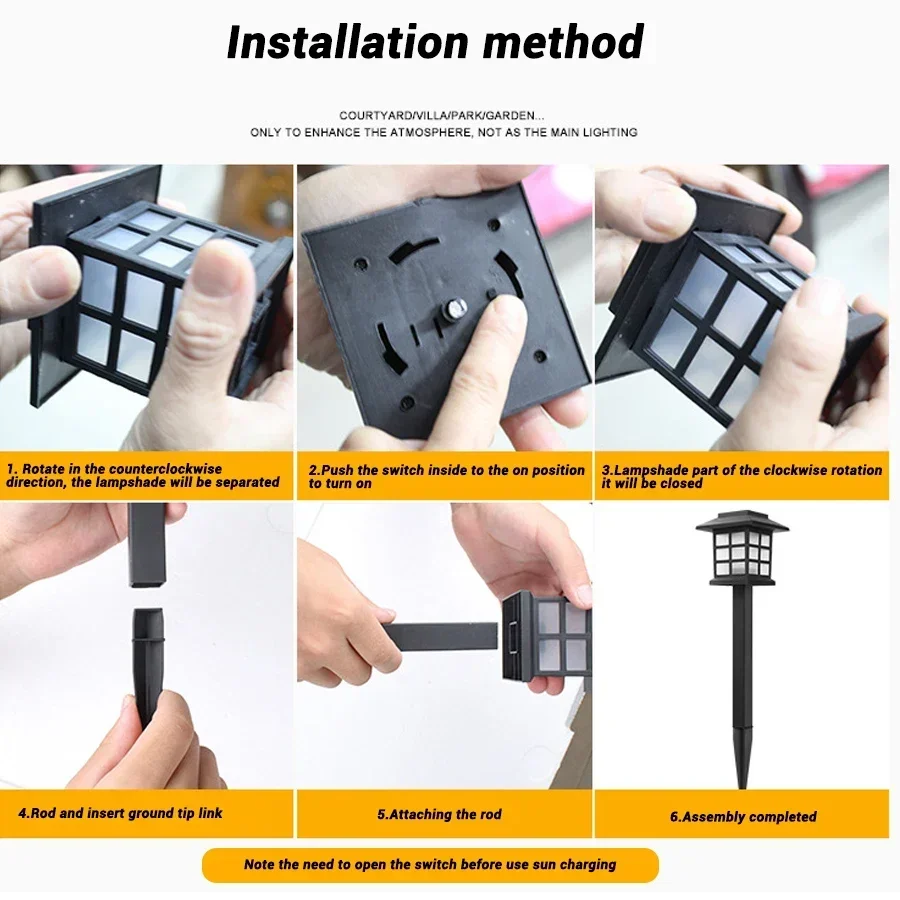 Installation method

COURTYARD/VILLA/PARK/GARDEN...
ONLY TO ENHANCE THE ATMOSPHERE, NOT AS THE MAIN LIGHTING

1. Rotate in the counterclockwise direction, the lampshade will be separated

2.Push the switch inside to the on position to turn on

3.Lampshade part of the clockwise rotation it will be closed

4.Rod and insert ground tip link

5.Attaching the rod

6.Assembly completed

Note the need to open the switch before use sun charging