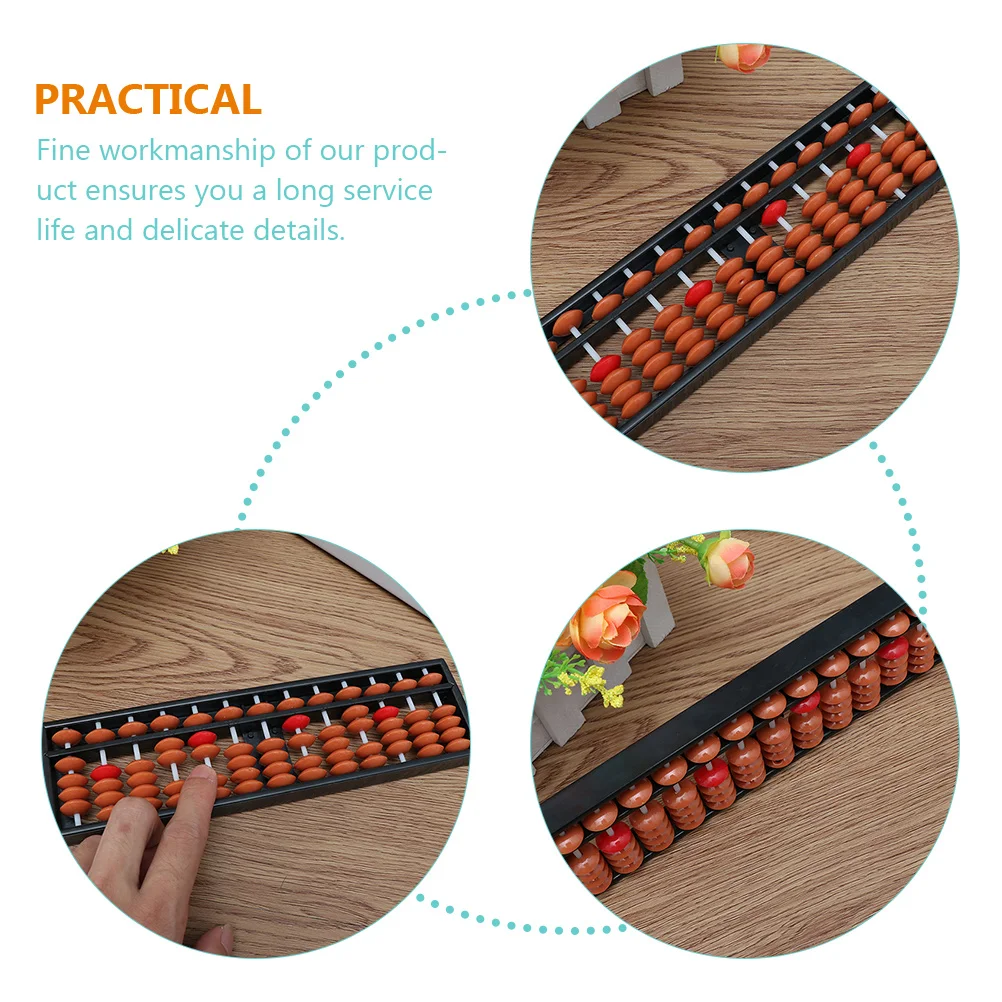 PRACTICAL

Fine workmanship of our product ensures you a long service life and delicate details.