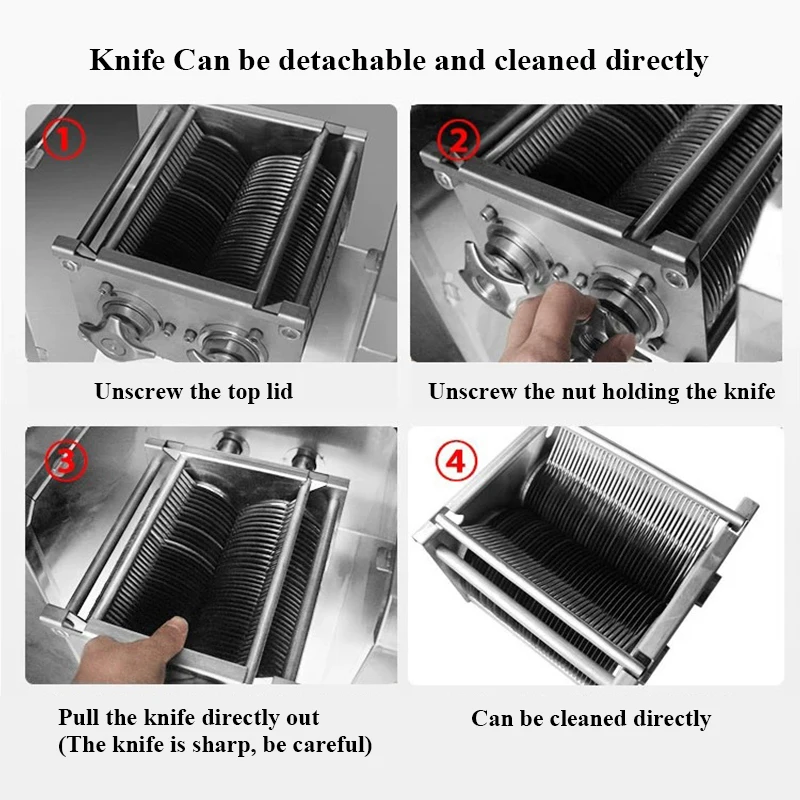 Knife Can be detachable and cleaned directly

①

Unscrew the top lid

②

Unscrew the nut holding the knife

③

Pull the knife directly out
(The knife is sharp, be careful)

④

Can be cleaned directly