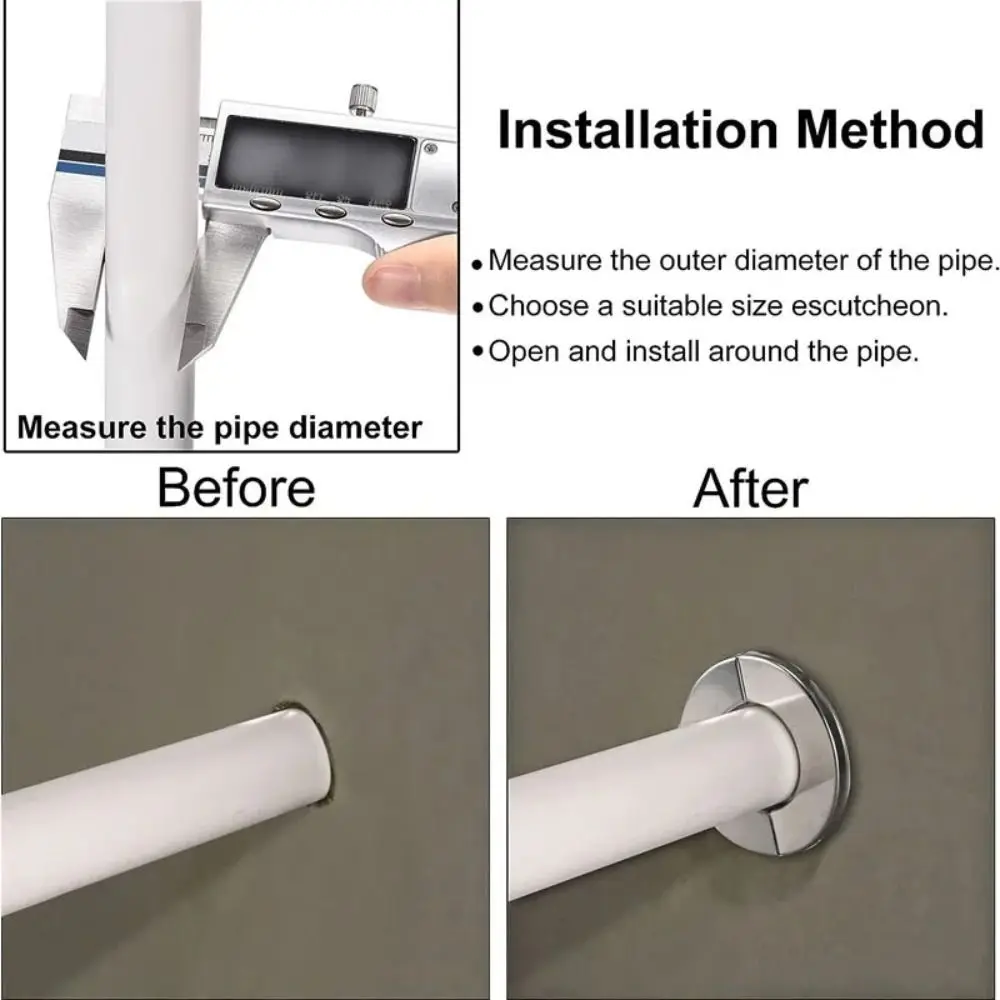 Measure the pipe diameter

Installation Method

• Measure the outer diameter of the pipe.
• Choose a suitable size escutcheon.
• Open and install around the pipe.

Before

After