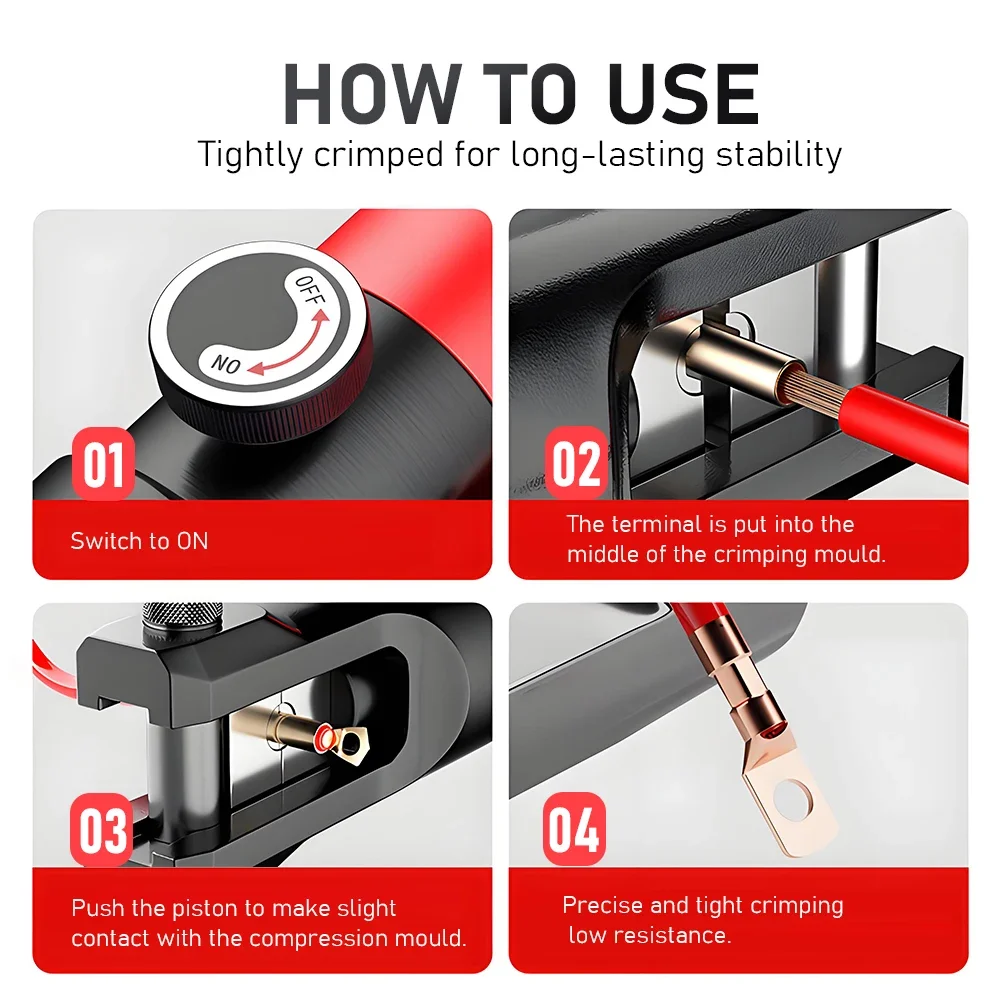 HOW TO USE
Tightly crimped for long-lasting stability

OFF
NO

01
Switch to ON

02
The terminal is put into the middle of the crimping mould.

03
Push the piston to make slight contact with the compression mould.

04
Precise and tight crimping low resistance.