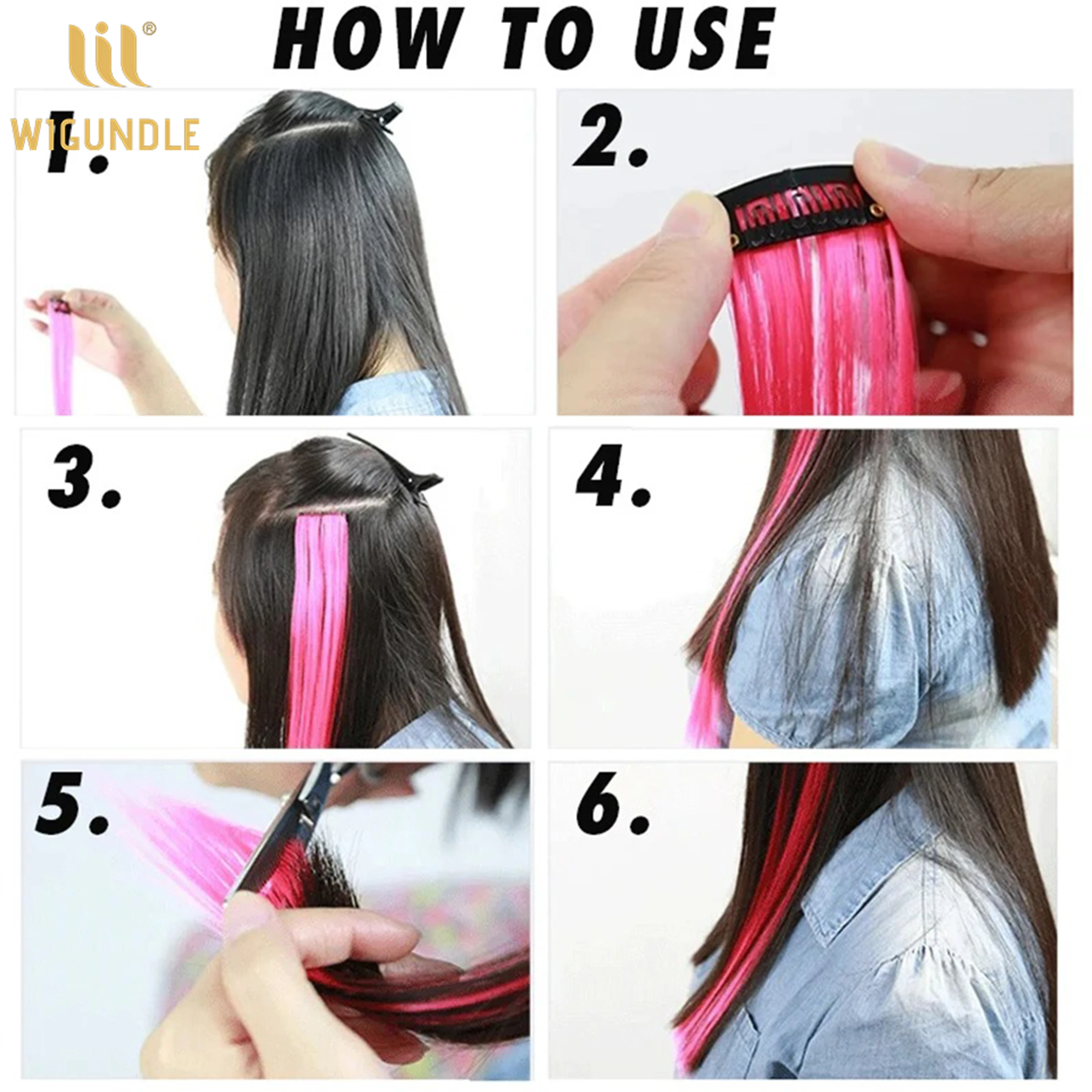 WIGUNDLE

HOW TO USE

1.

2.

3.

4.

5.

6.