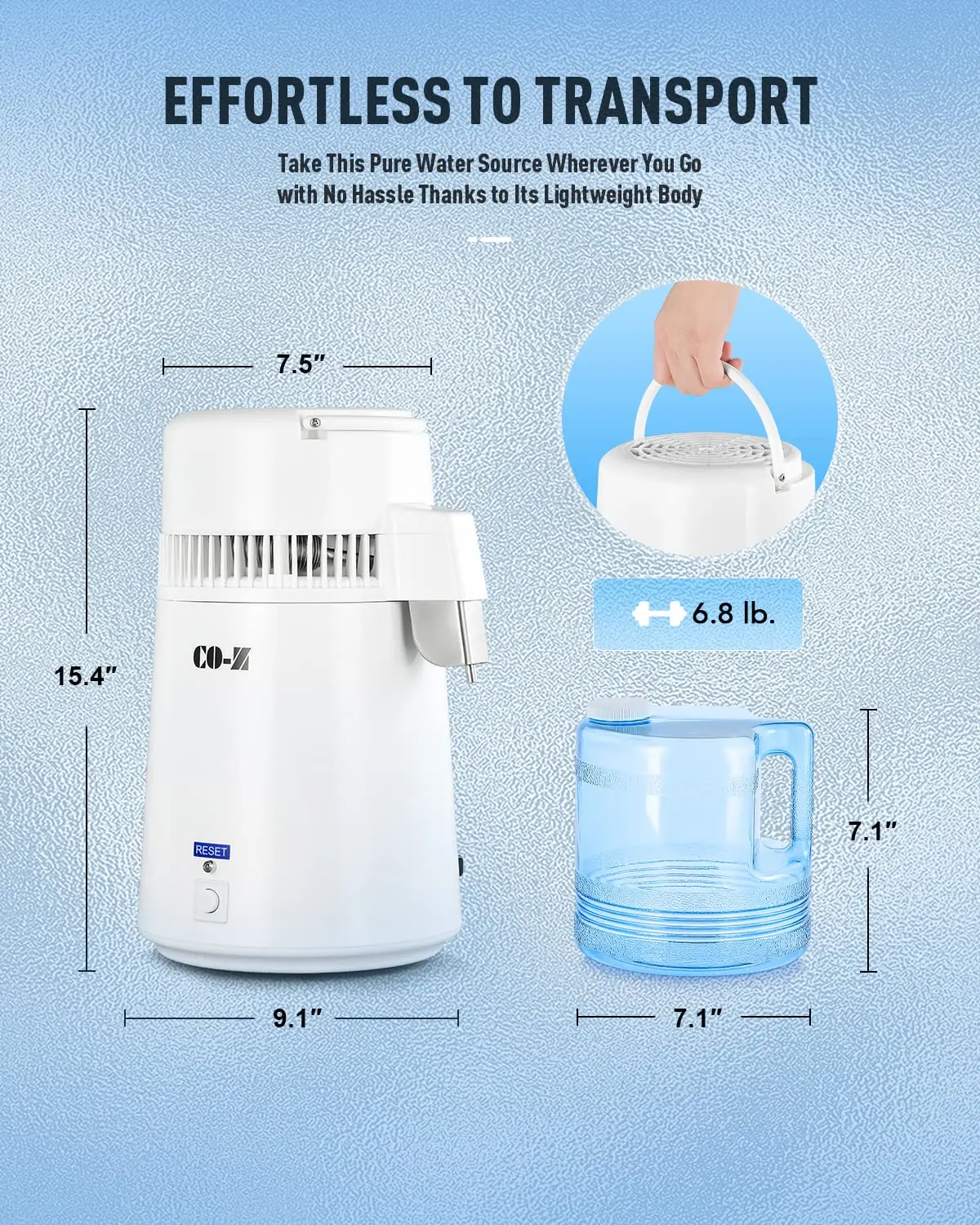 EFFORTLESS TO TRANSPORT

Take This Pure Water Source Wherever You Go with No Hassle Thanks to Its Lightweight Body

7.5″

15.4″

CO-Z

RESET

9.1″

6.8 lb.

7.1″

7.1″