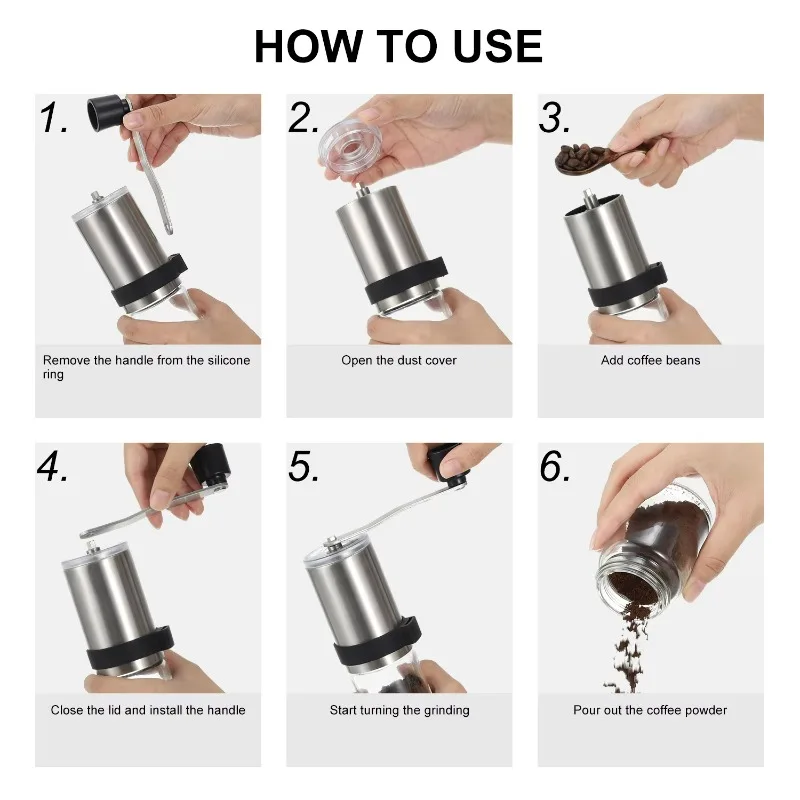 HOW TO USE

1.

Remove the handle from the silicone ring

2.

Open the dust cover

3.

Add coffee beans

4.

Close the lid and install the handle

5.

Start turning the grinding

6.

Pour out the coffee powder