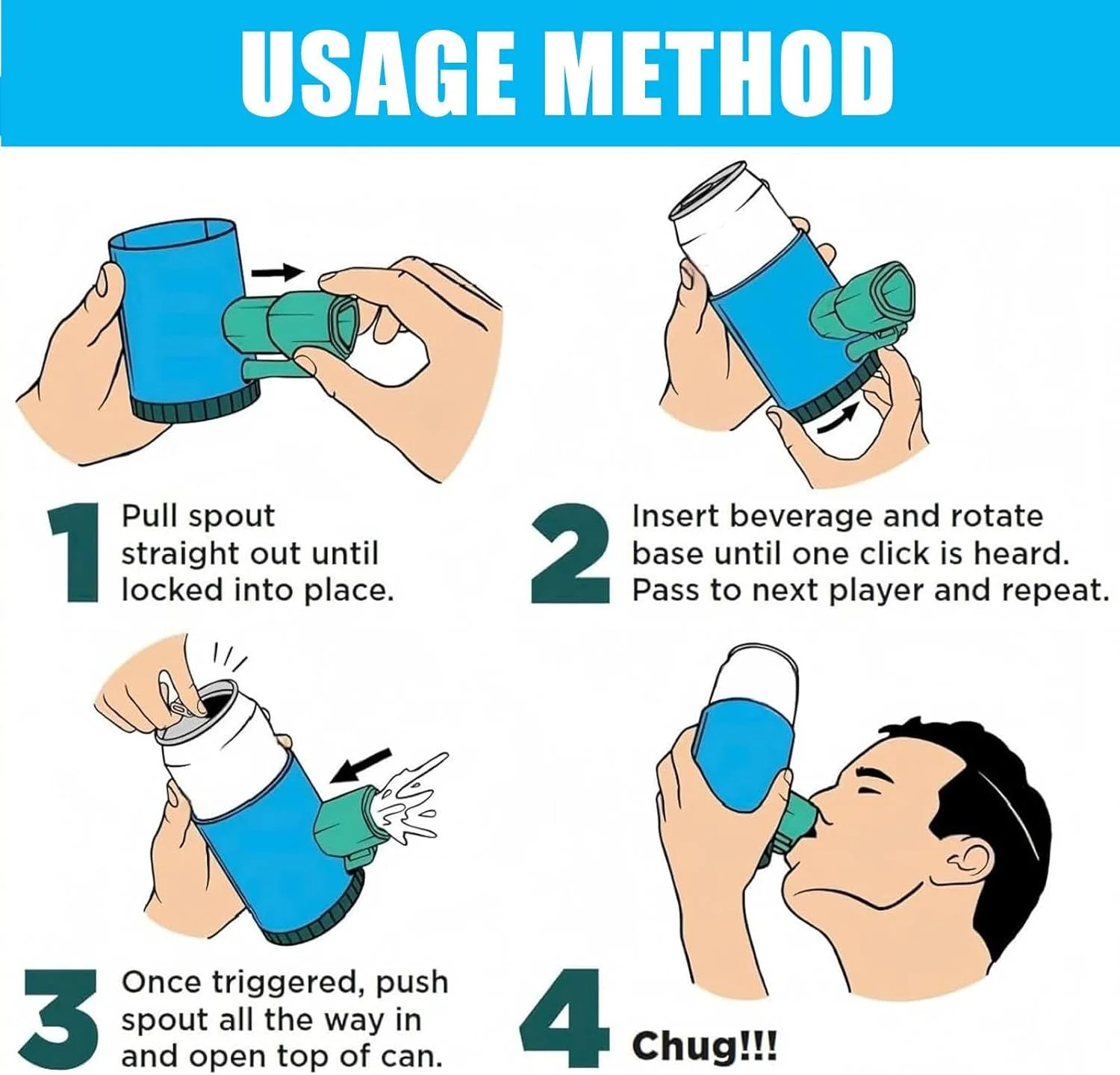 USAGE METHOD

1 Pull spout straight out until locked into place.

2 Insert beverage and rotate base until one click is heard. Pass to next player and repeat.

3 Once triggered, push spout all the way in and open top of can.

4 Chug!!!