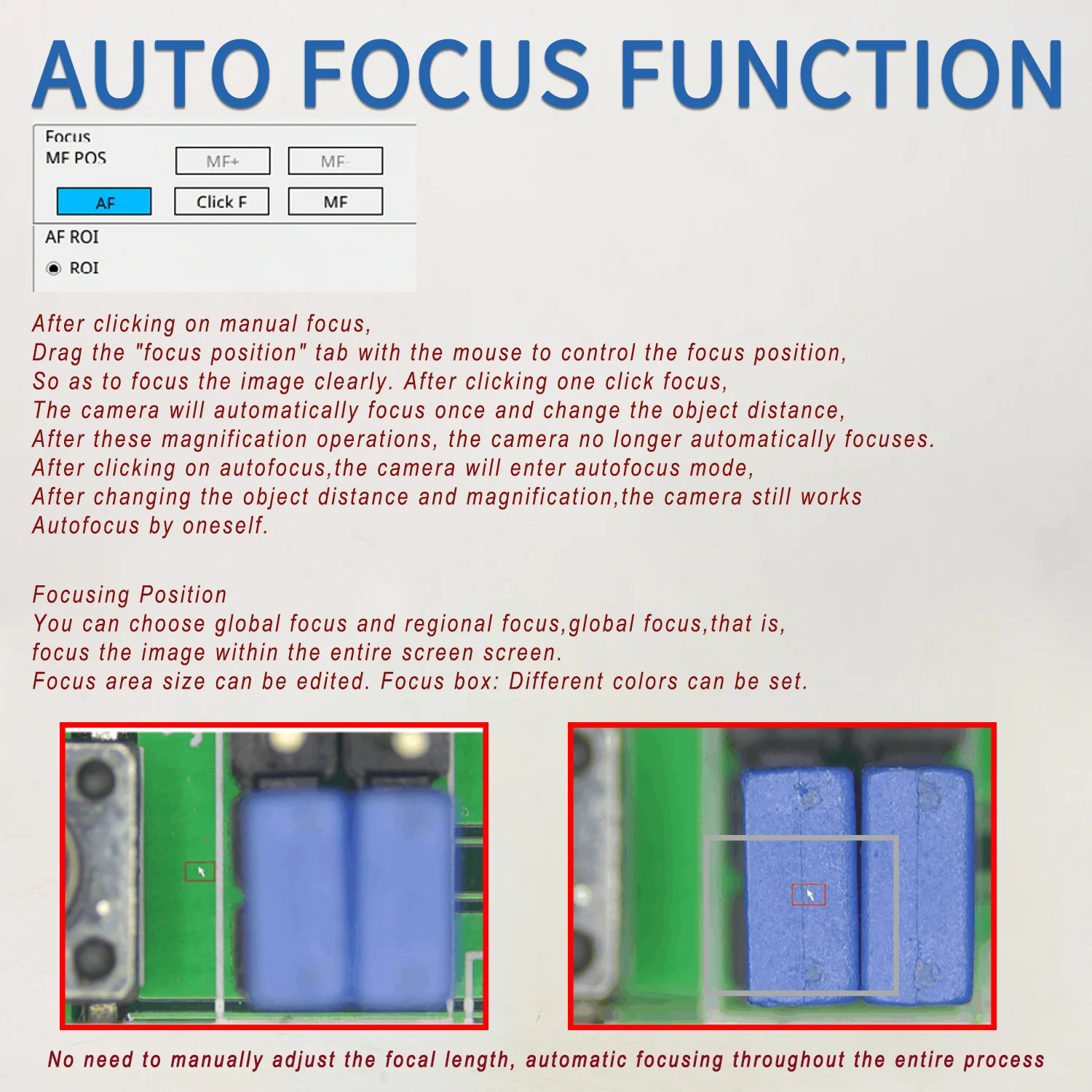 AUTO FOCUS FUNCTION

Focus
MF POS
MF+
MF-
AF
Click F
MF
AF ROI
ROI

After clicking on manual focus,
Drag the "focus position" tab with the mouse to control the focus position,
So as to focus the image clearly. After clicking one click focus,
The camera will automatically focus once and change the object distance,
After these magnification operations, the camera no longer automatically focuses.
After clicking on autofocus,the camera will enter autofocus mode,
After changing the object distance and magnification,the camera still works
Autofocus by oneself.

Focusing Position
You can choose global focus and regional focus,global focus,that is,
focus the image within the entire screen screen.
Focus area size can be edited. Focus box: Different colors can be set.

No need to manually adjust the focal length, automatic focusing throughout the entire process