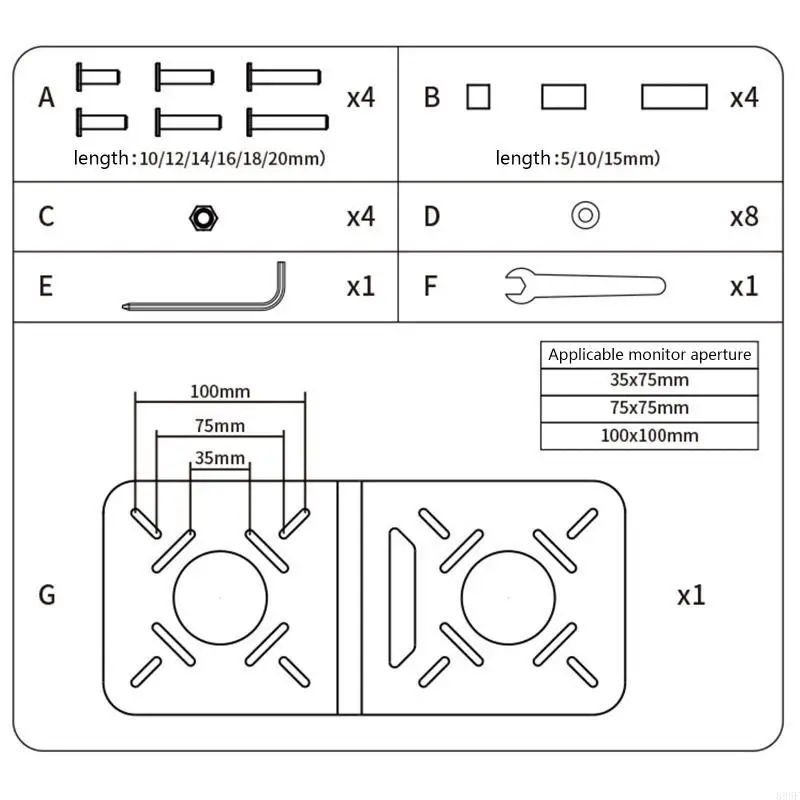 A x4
length:10/12/14/16/18/20mm)

B x4
length:5/10/15mm)

C x4

D x8

E x1

F x1

| Applicable monitor aperture |
|---|
| 35x75mm |
| 75x75mm |
| 100x100mm |

100mm
75mm
35mm

G

x1